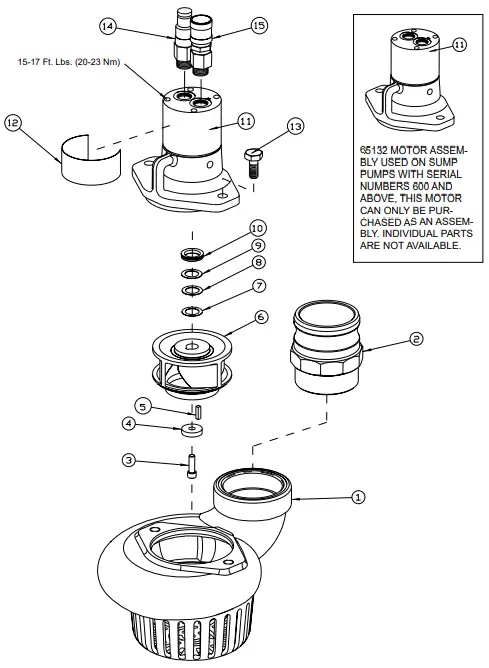 14
15
15-17 Ft. Lbs. (20-23 Nm)
12
11
13
10
9
8
7
6
2
5
4
3
1

11
65132 MOTOR ASSEMBLY USED ON SUMP PUMPS WITH SERIAL NUMBERS 600 AND ABOVE, THIS MOTOR CAN ONLY BE PURCHASED AS AN ASSEMBLY. INDIVIDUAL PARTS ARE NOT AVAILABLE.