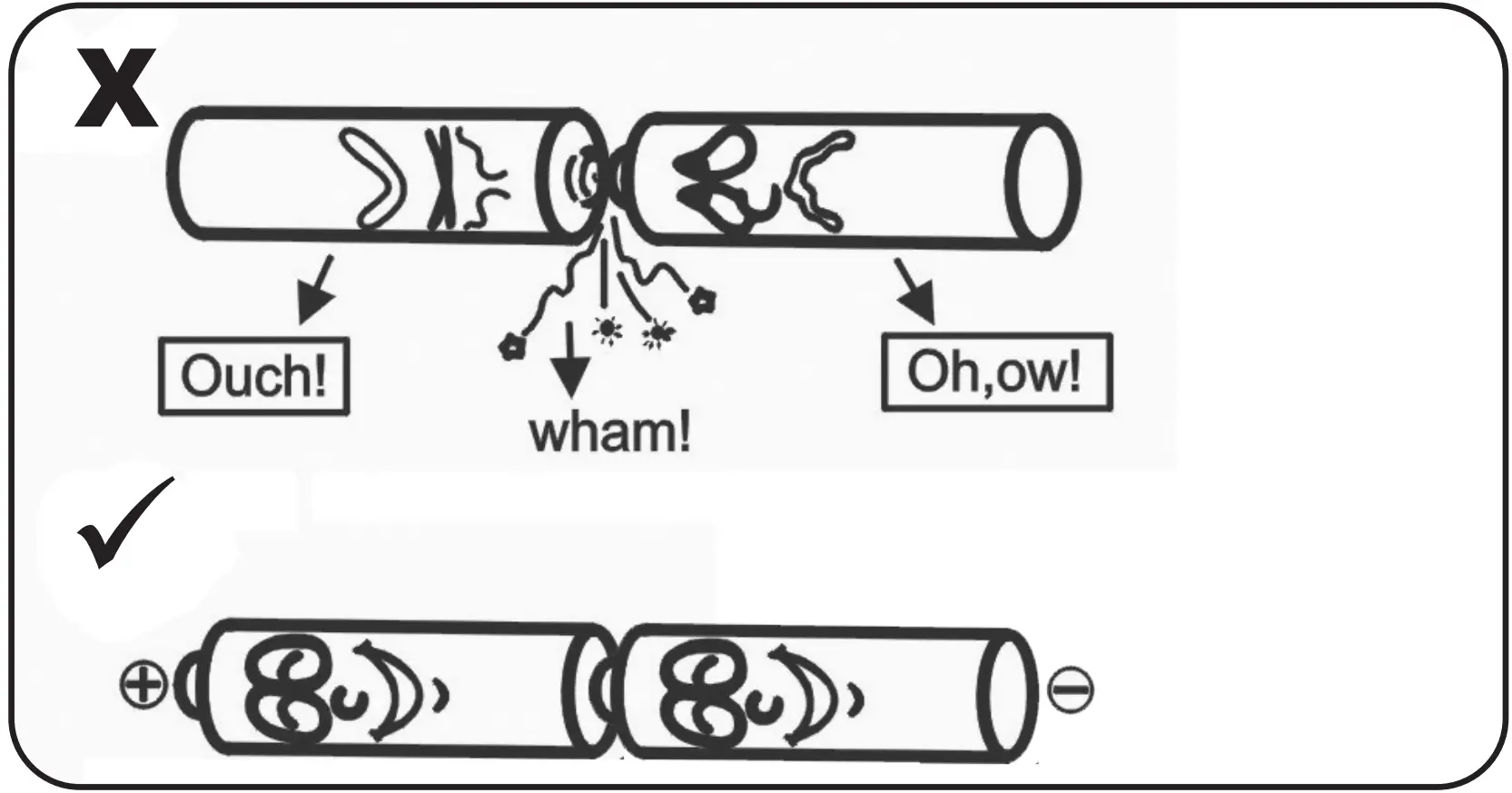 X

Ouch!

wham!

Oh,ow!

✓

⊕

⊖