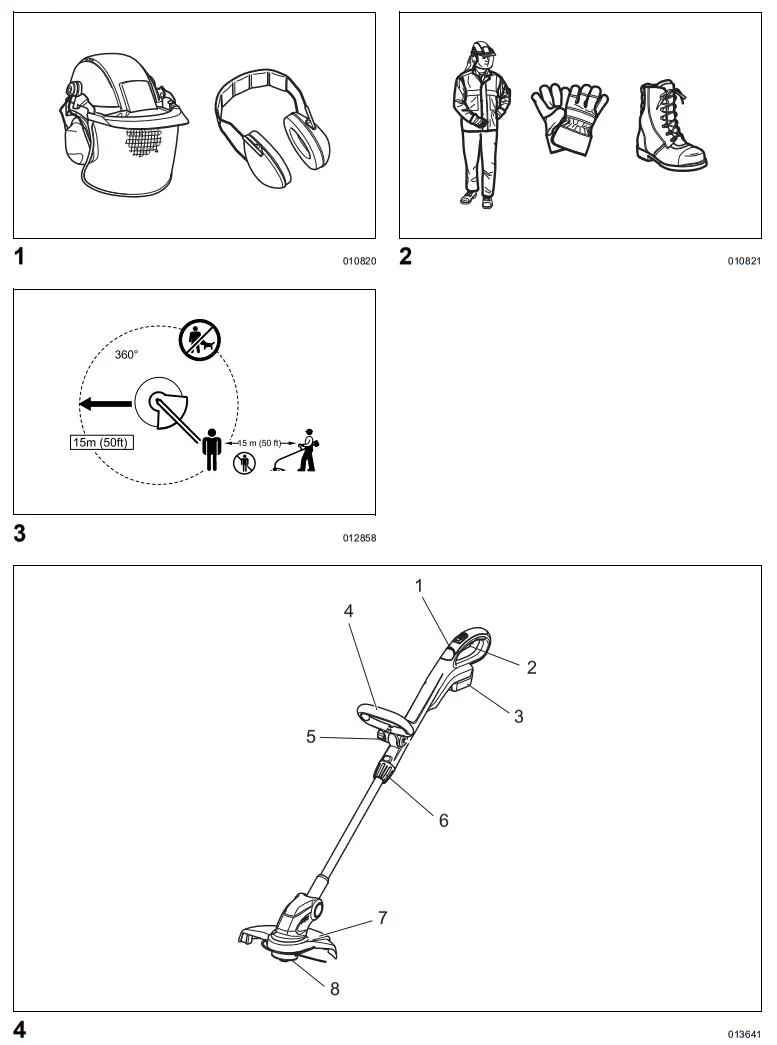 1

010820

2

010821

360°

15m (50ft)

15 m (50 ft)

3

012858

1

2

3

4

5

6

7

8

4

013641