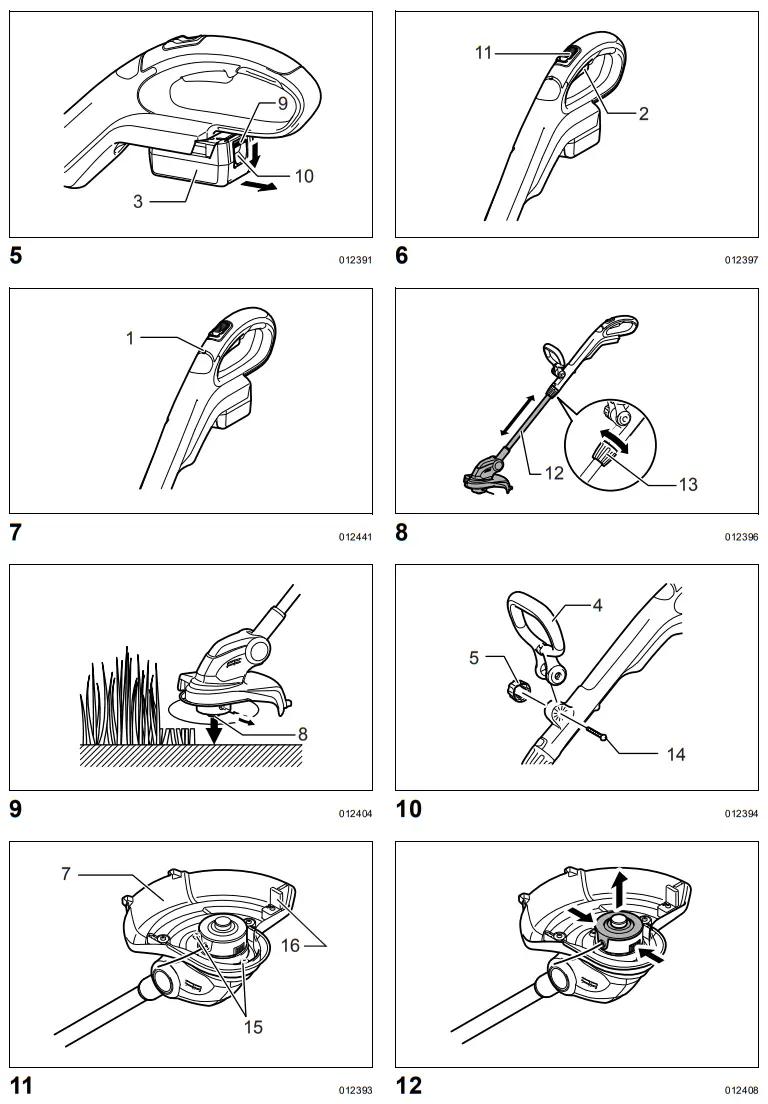 9
10
3

5

012391

11
2

6

012397

1

7

012441

12
13

8

012396

8

9

012404

4
5
14

10

012394

7
16
15

11

012393

12

012408