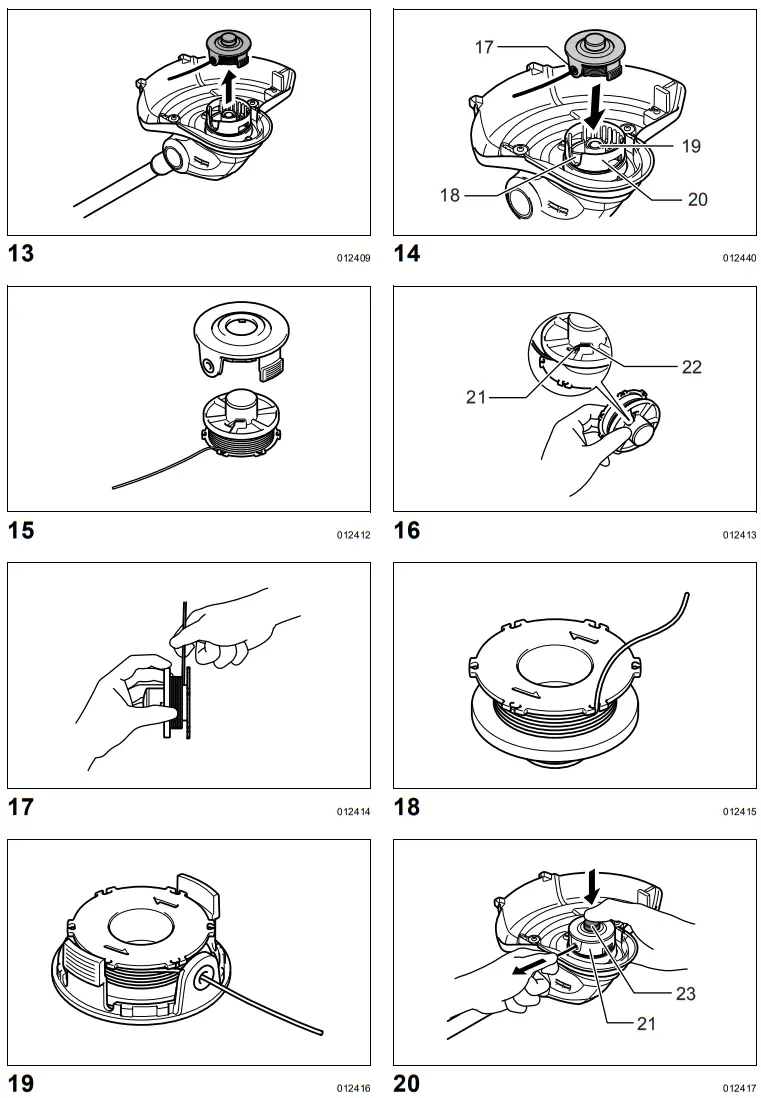 13
012409

17
19
18
20
14
012440

15
012412

22
21
16
012413

17
012414

18
012415

19
012416

23
21
20
012417