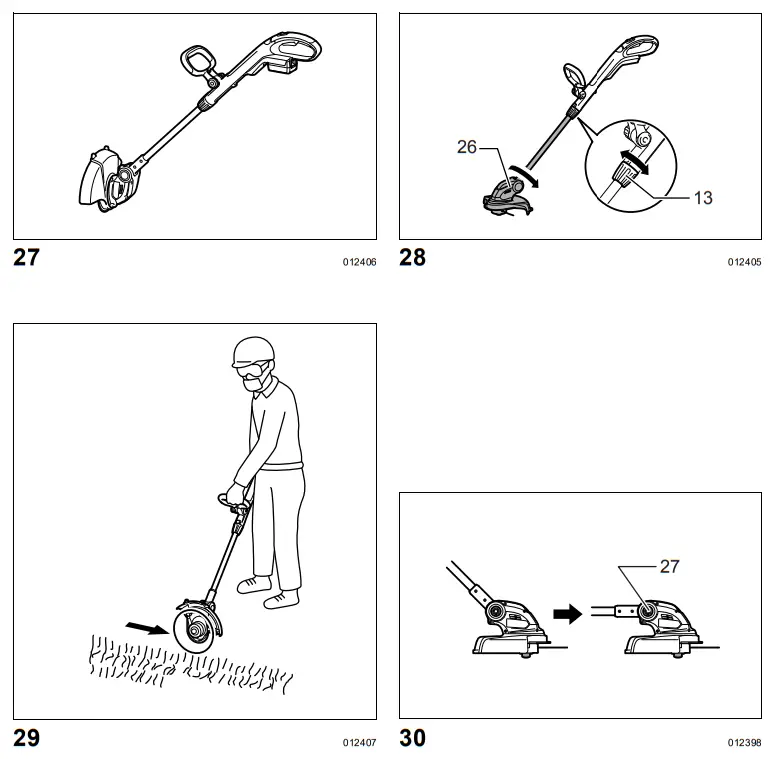 27

012406

26

13

28

012405

29

012407

27

30

012398