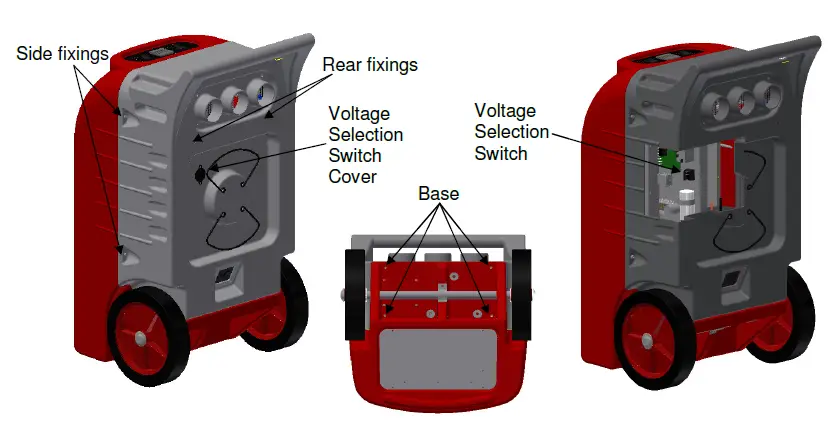 Side fixings

Rear fixings

Voltage Selection Switch Cover

Base

Voltage Selection Switch