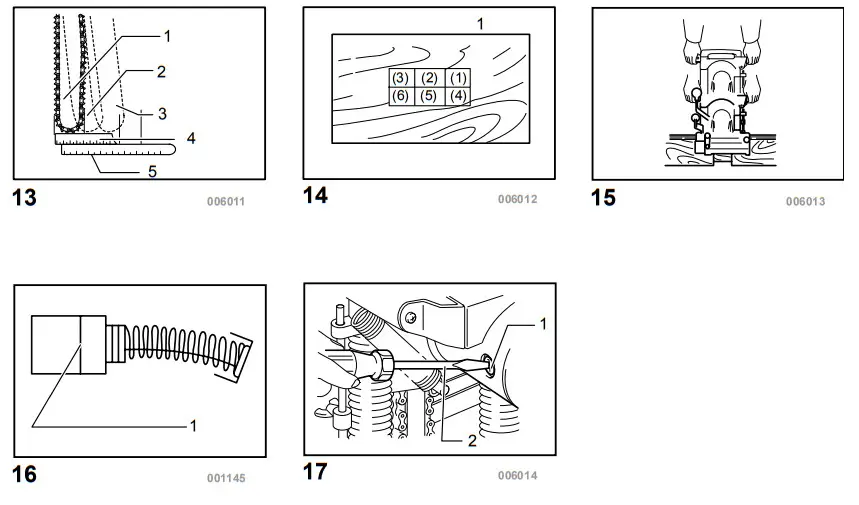 1
2
3
4
5
13
006011

1
| (3) | (2) | (1) |
|---|---|---|
| (6) | (5) | (4) |
14
006012

15
006013

1
16
001145

1
2
17
006014