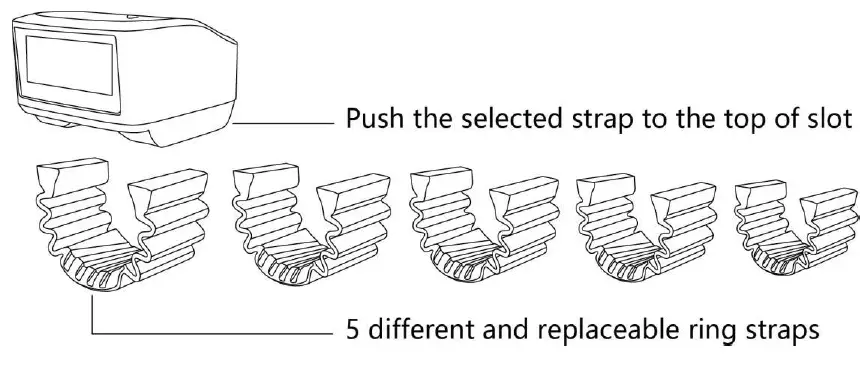 Push the selected strap to the top of slot

5 different and replaceable ring straps