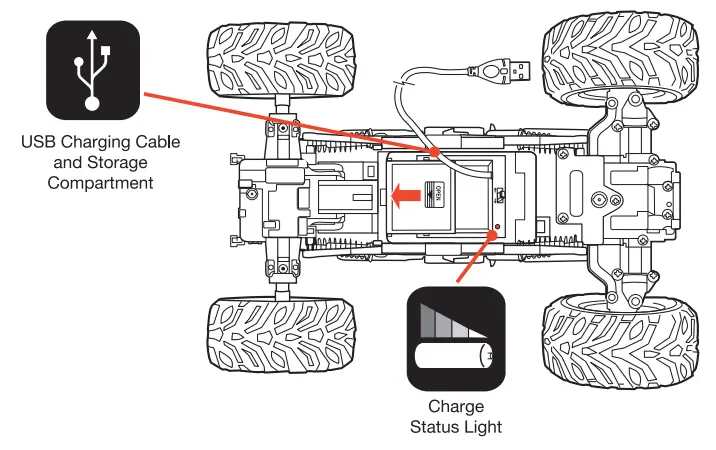 USB Charging Cable and Storage Compartment

OPEN

Charge Status Light