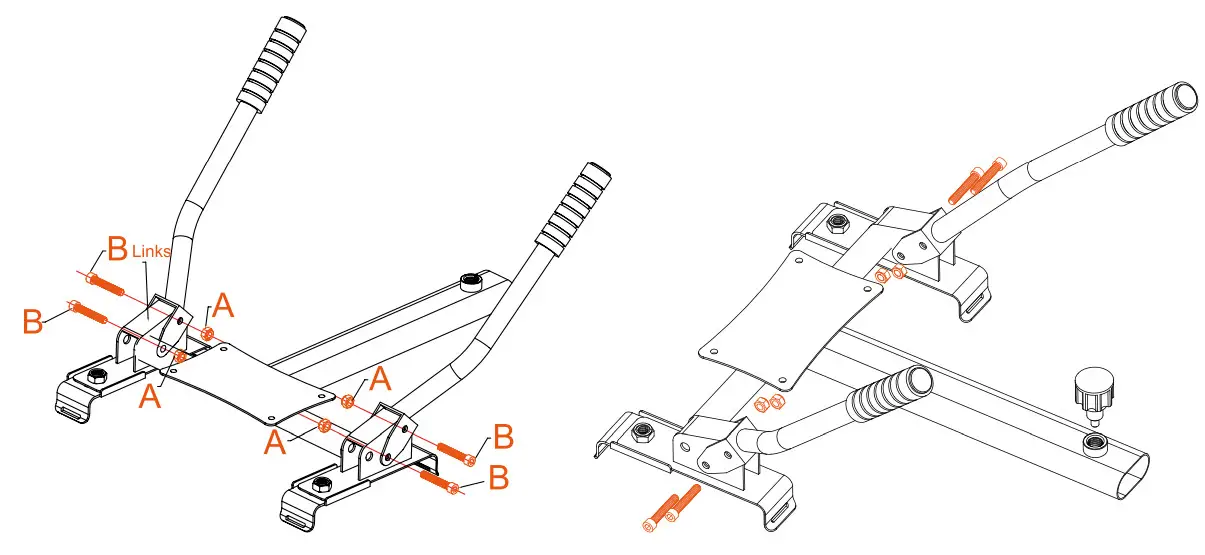 B Links
B
A
A
A
A
B
B