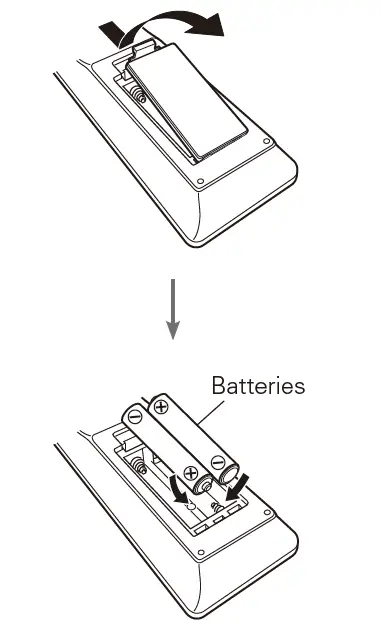 Batteries