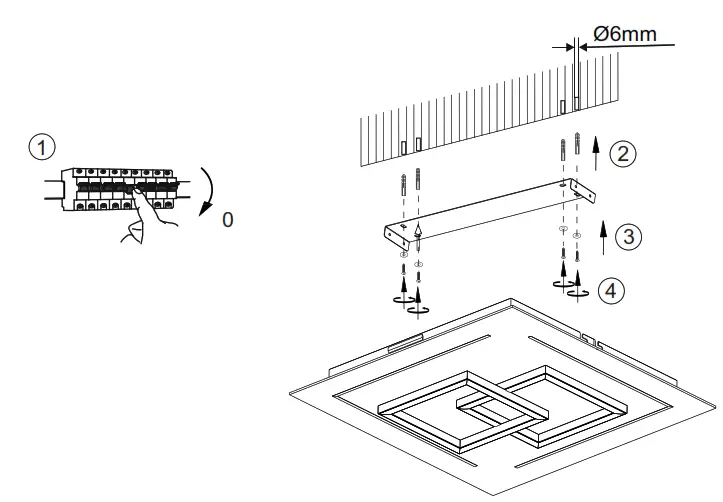 1

0

Ø6mm

2

3

4