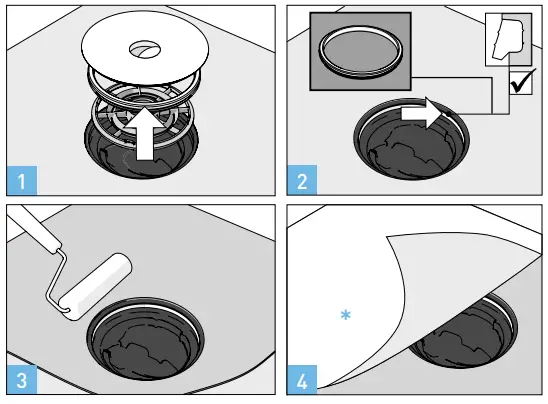 1

2

3

4

*