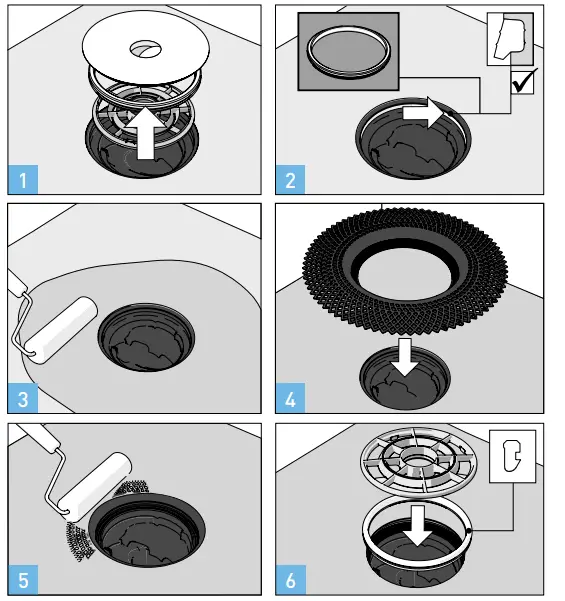 1

2

3

4

5

6