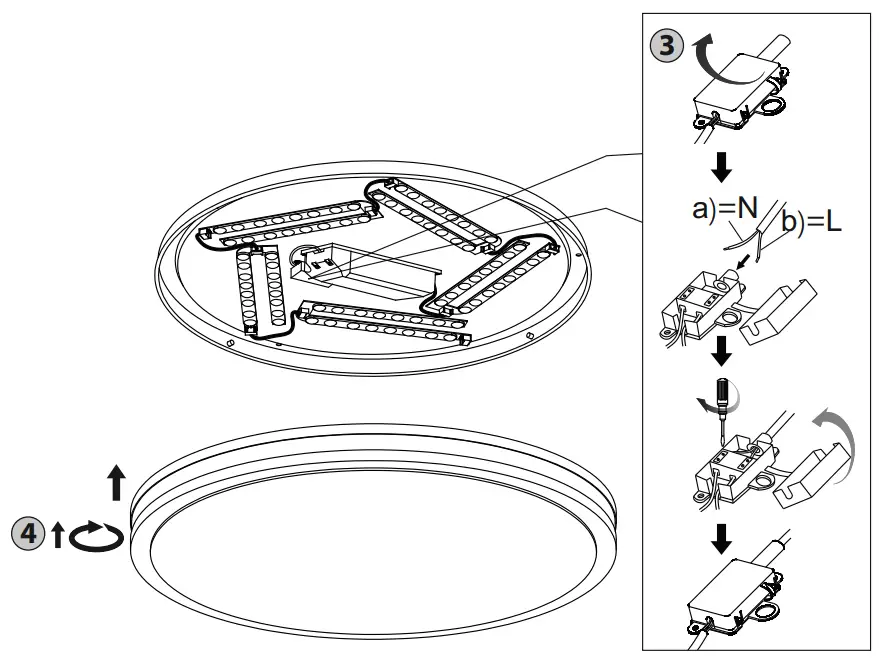 3

a)=N
b)=L

4