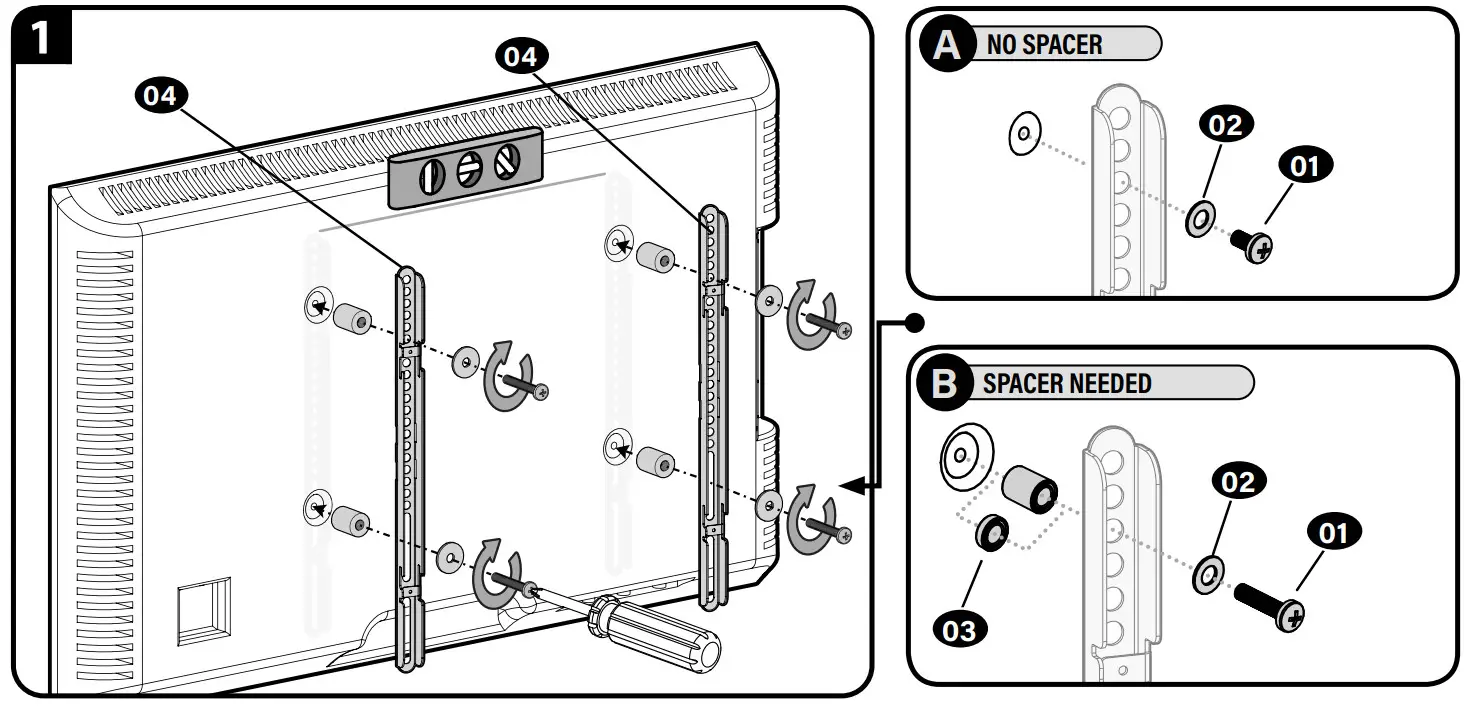 1

04

04

A NO SPACER

02

01

B SPACER NEEDED

02

01

03