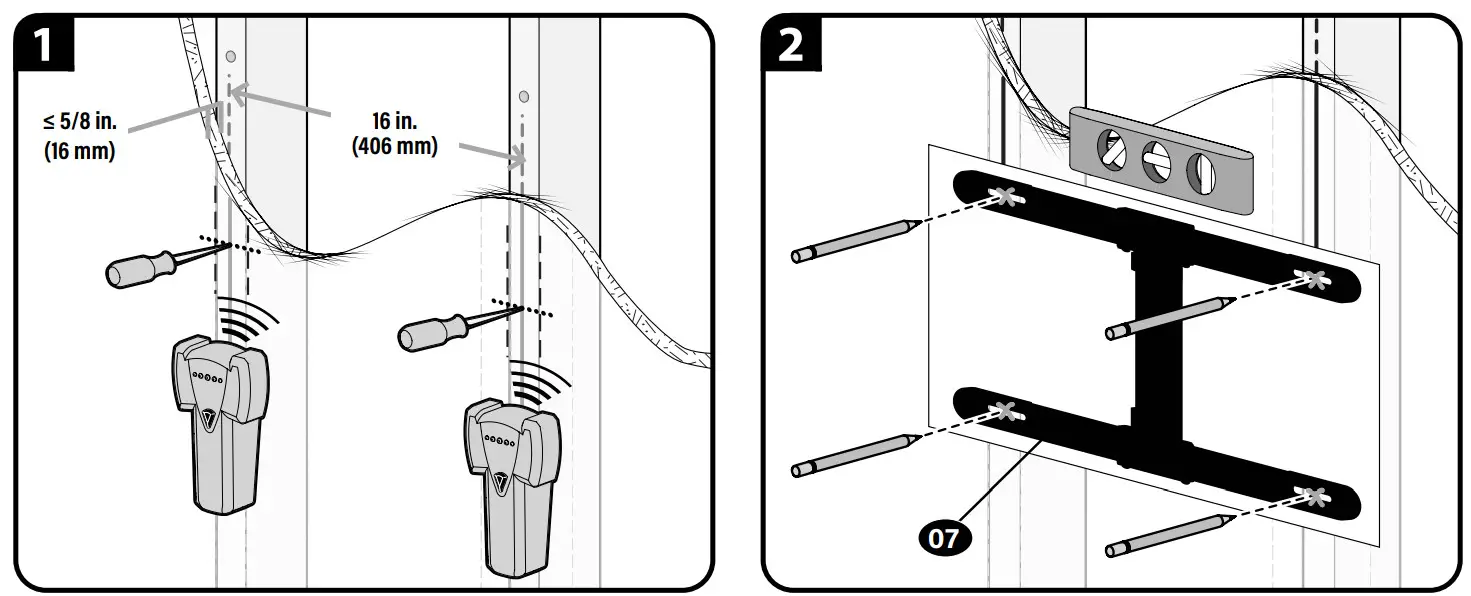 1

≤ 5/8 in.
(16 mm)

16 in.
(406 mm)

2

07