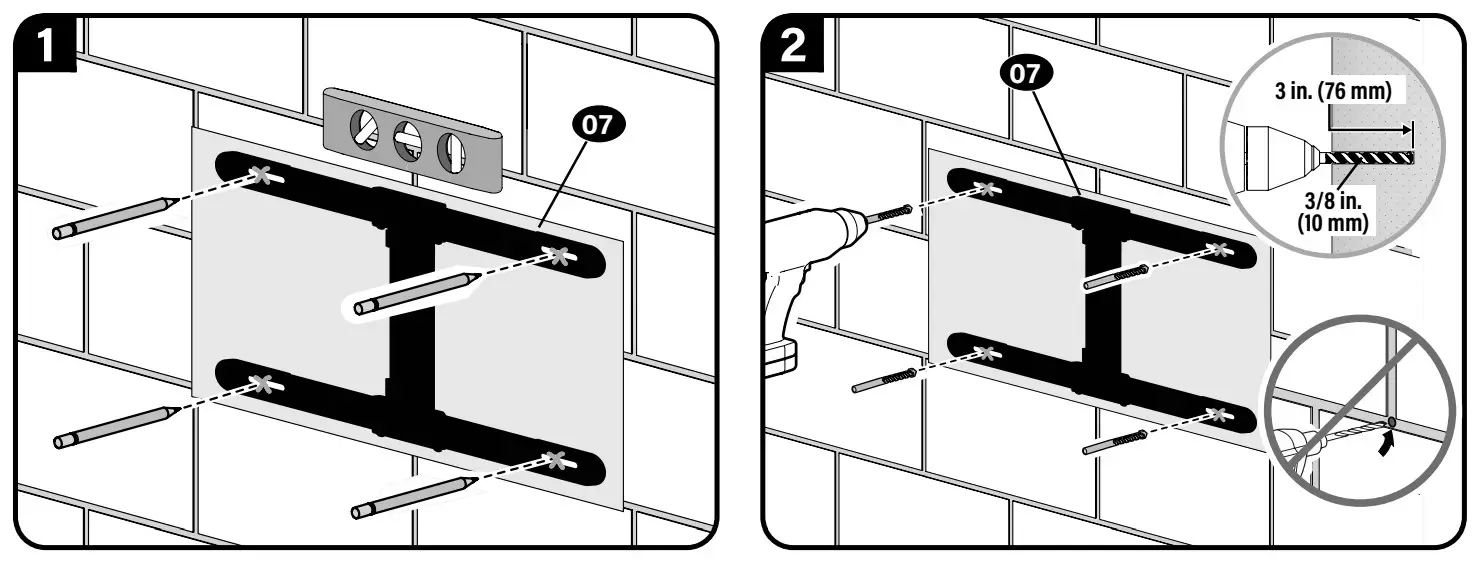 1

07

2

07

3 in. (76 mm)

3/8 in.
(10 mm)