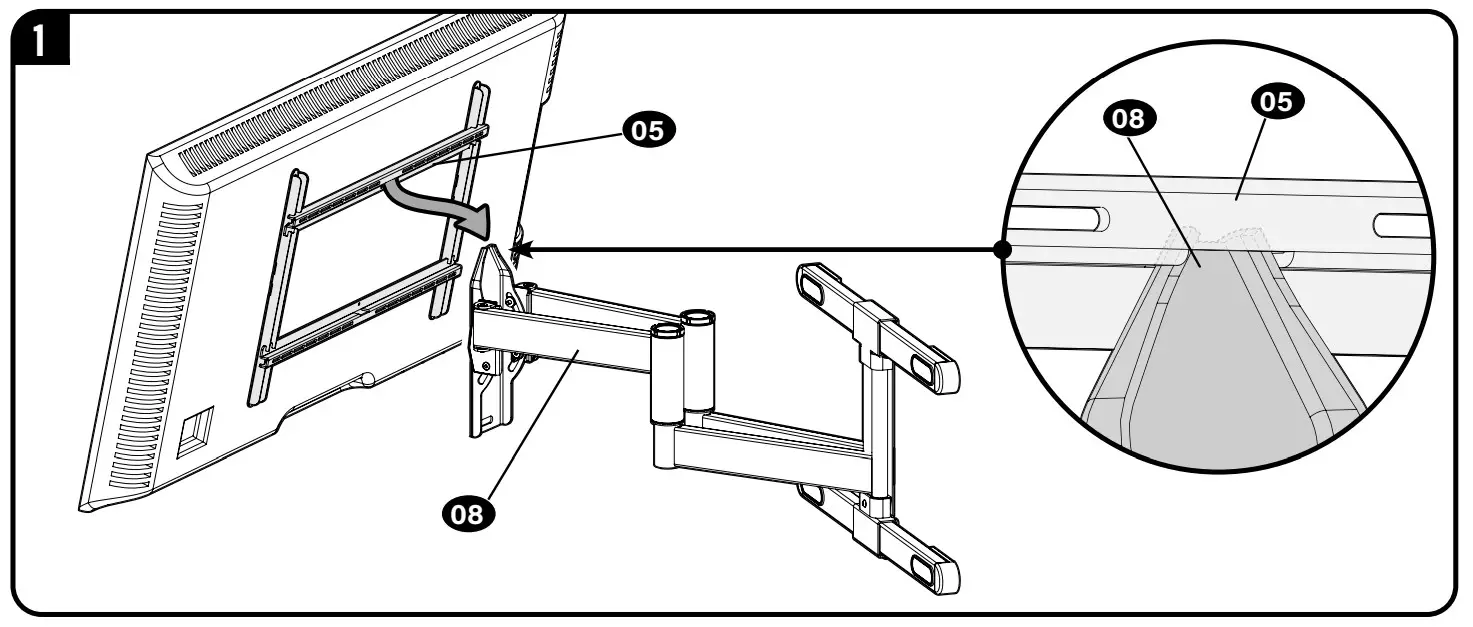 1

05

08

08

05