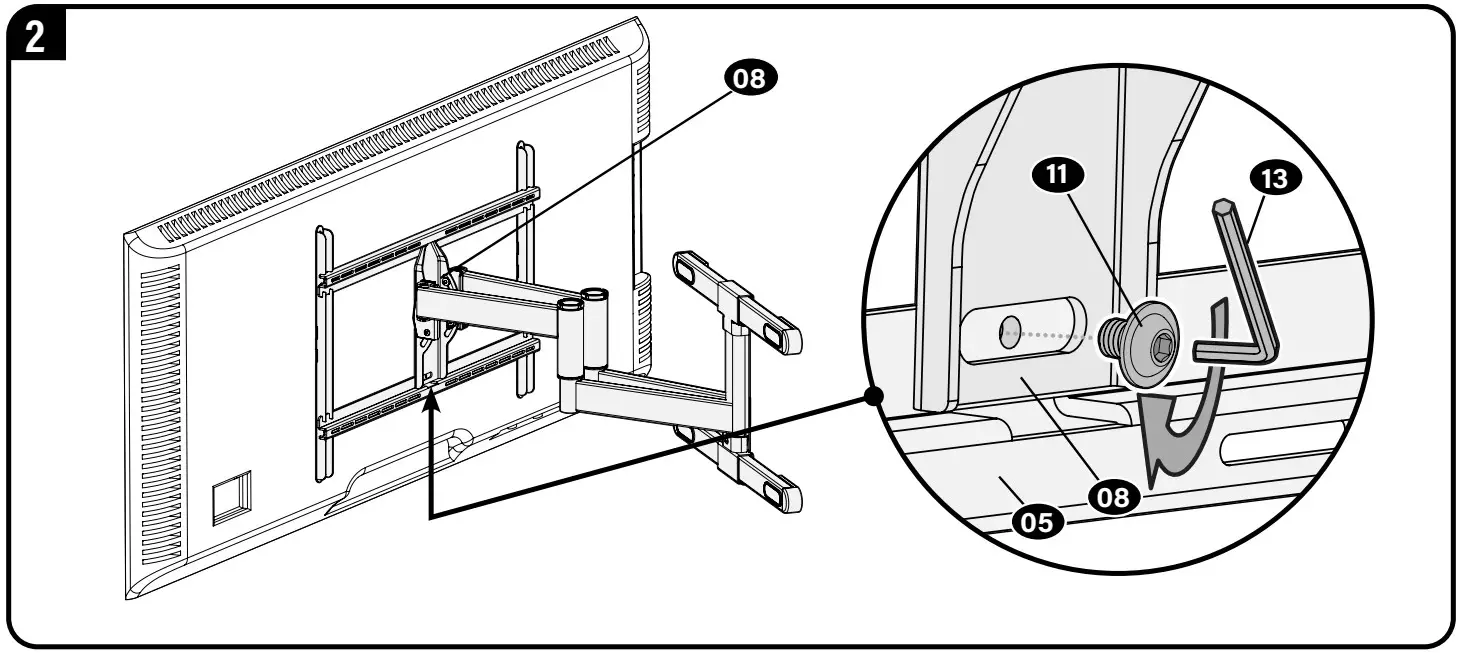 2

08

11

13

08

05