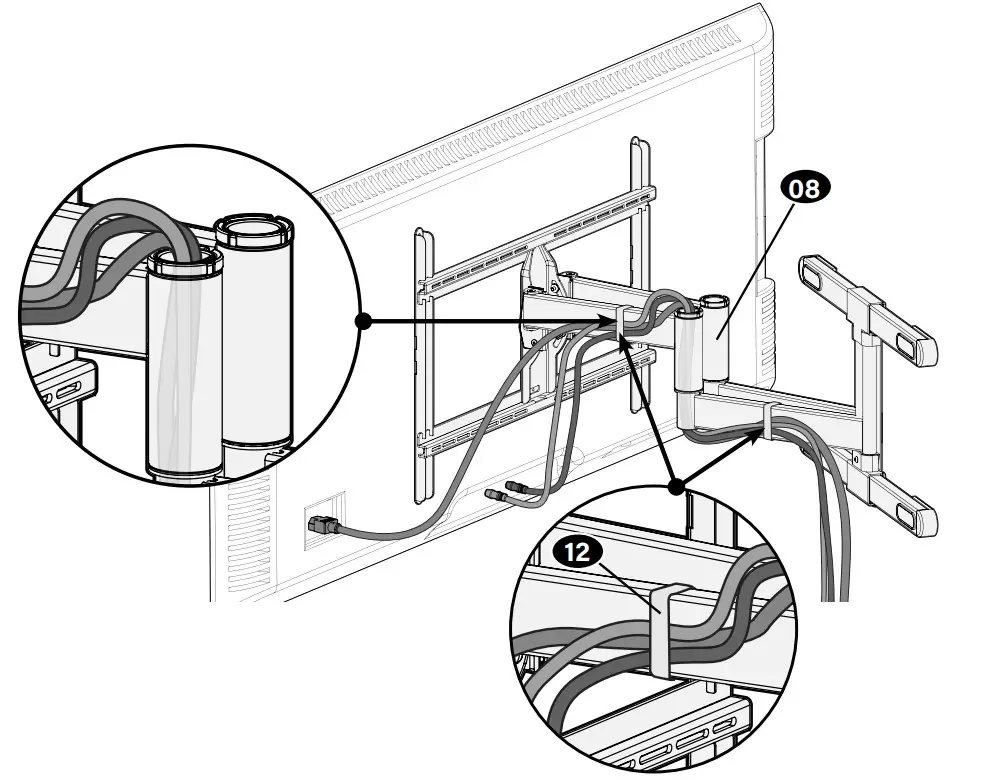 08

12