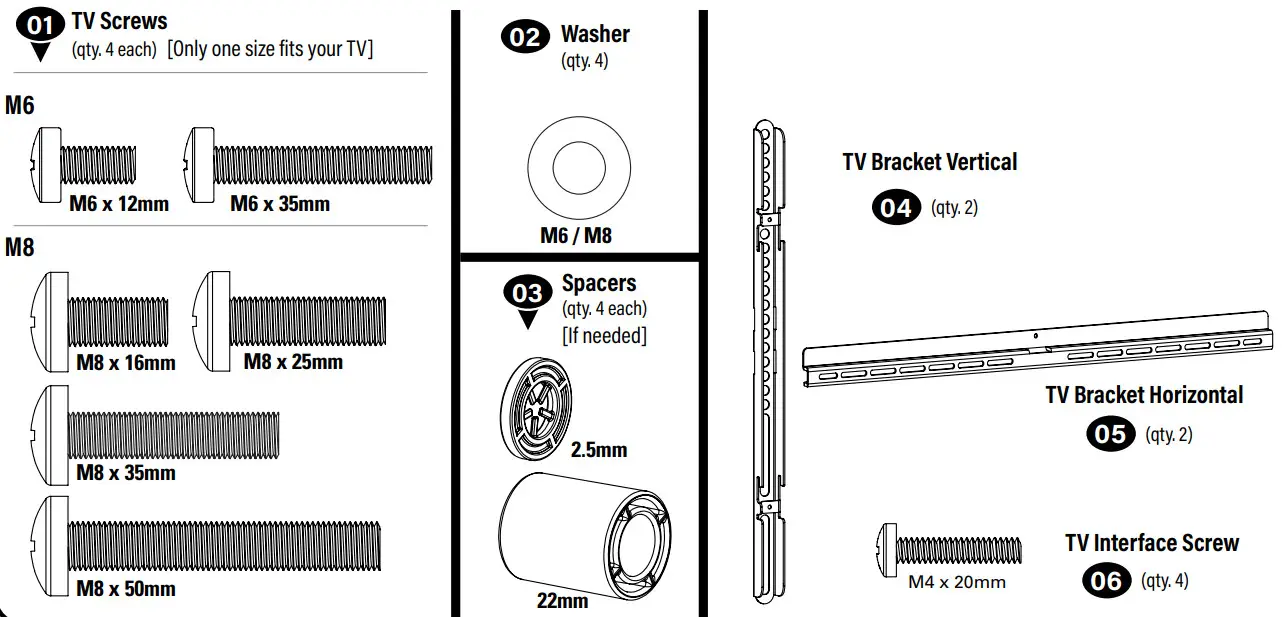 01 TV Screws
(qty. 4 each) [Only one size fits your TV]

M6
M6 x 12mm
M6 x 35mm

M8
M8 x 16mm
M8 x 25mm
M8 x 35mm
M8 x 50mm

02 Washer
(qty. 4)
M6 / M8

03 Spacers
(qty. 4 each)
[If needed]
2.5mm
22mm

TV Bracket Vertical
04 (qty. 2)

TV Bracket Horizontal
05 (qty. 2)

M4 x 20mm
TV Interface Screw
06 (qty. 4)