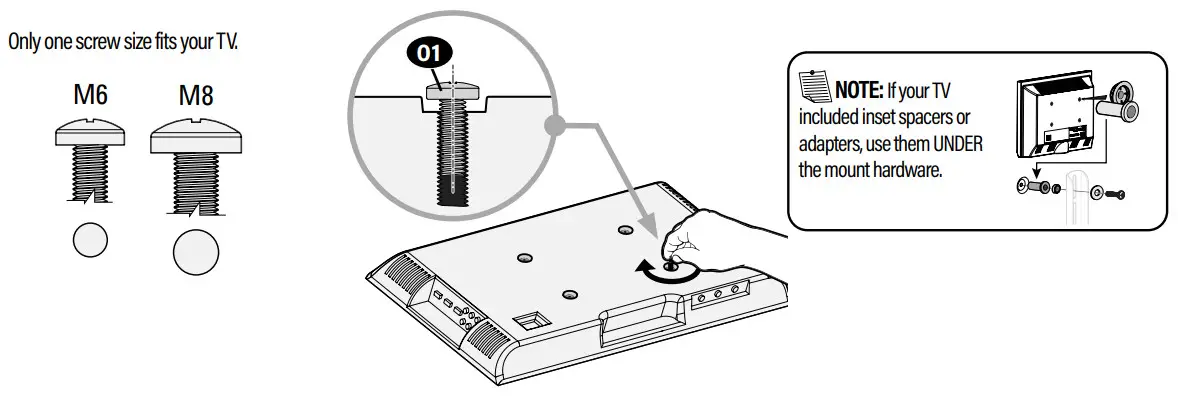 Only one screw size fits your TV.

M6 M8

01

NOTE: If your TV included inset spacers or adapters, use them UNDER the mount hardware.