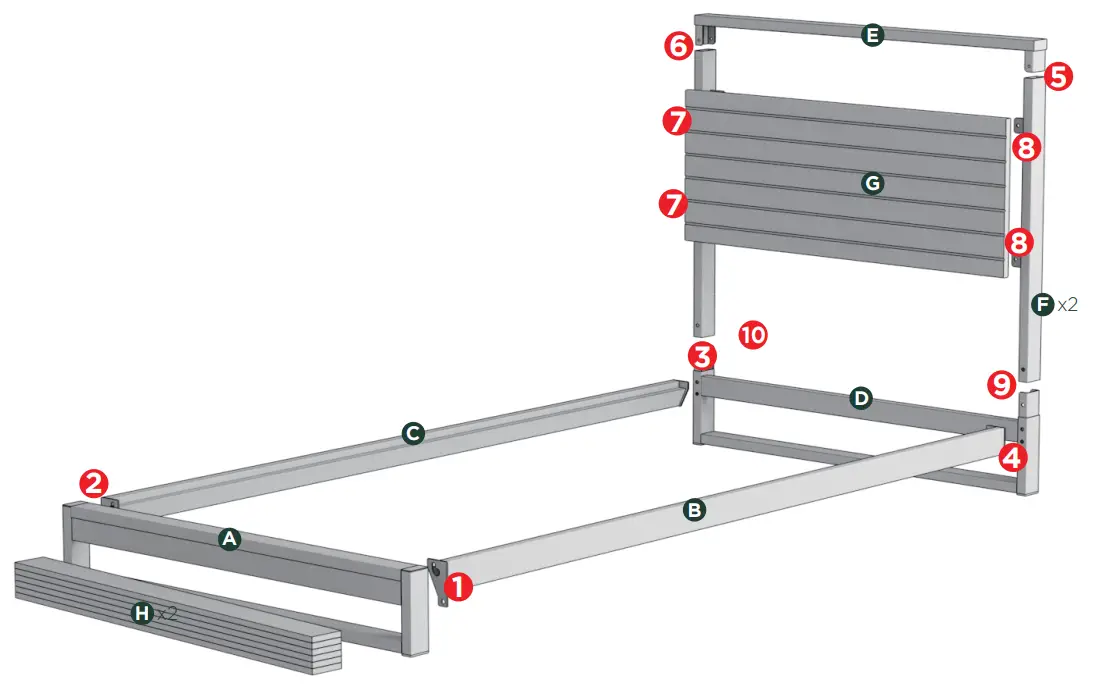 6
E
5
7
8
G
7
8
F x2
10
3
9
D
C
4
2
B
A
1
H x2