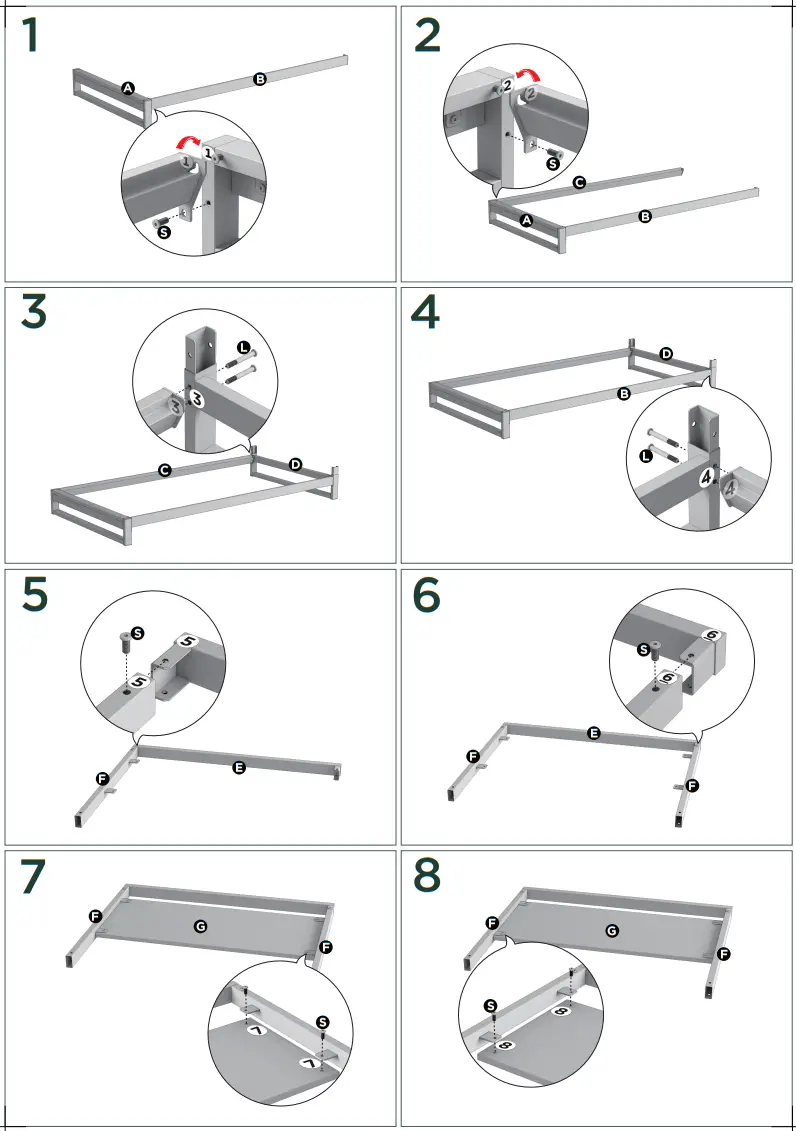 1
A
B
1
1
S

2
2
2
S
C
A
B

3
L
3
3
C
D

4
D
B
L
4
4

5
S
5
5
F
E

6
S
6
6
E
F
F

7
F
G
F
7
S
7

8
F
G
F
S
8
8