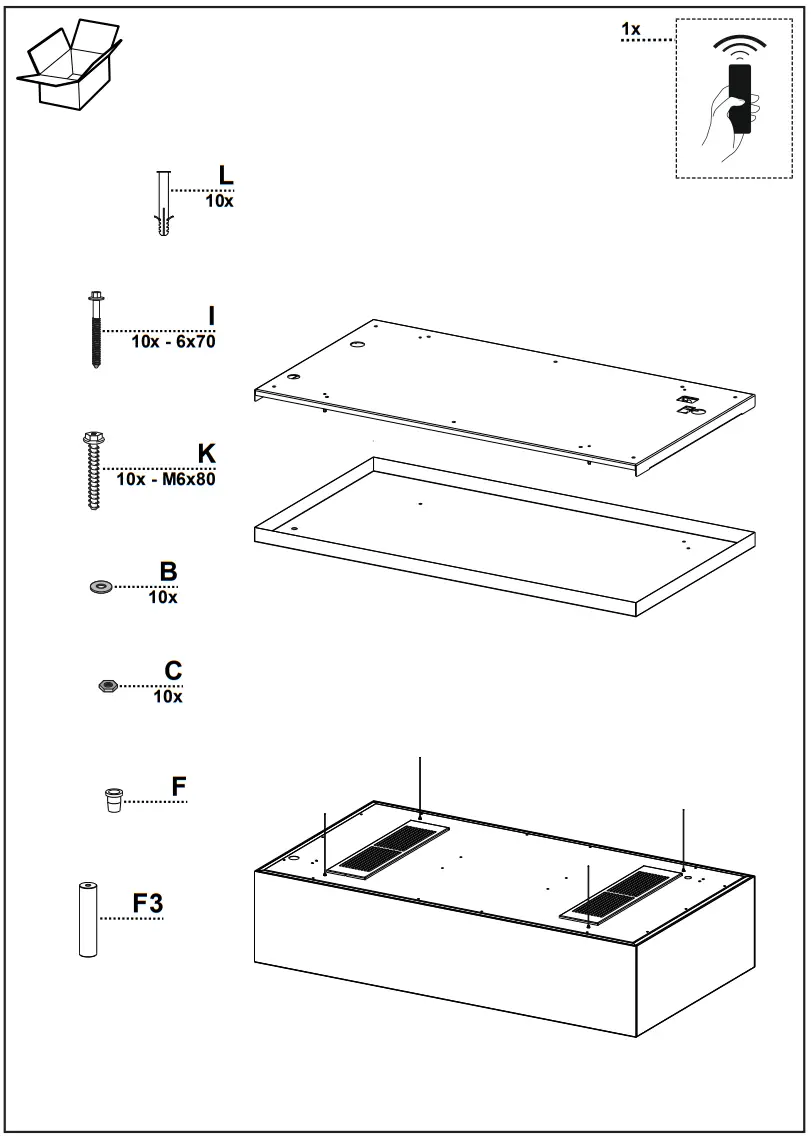 1x

L
10x

I
10x - 6x70

K
10x - M6x80

B
10x

C
10x

F

F3