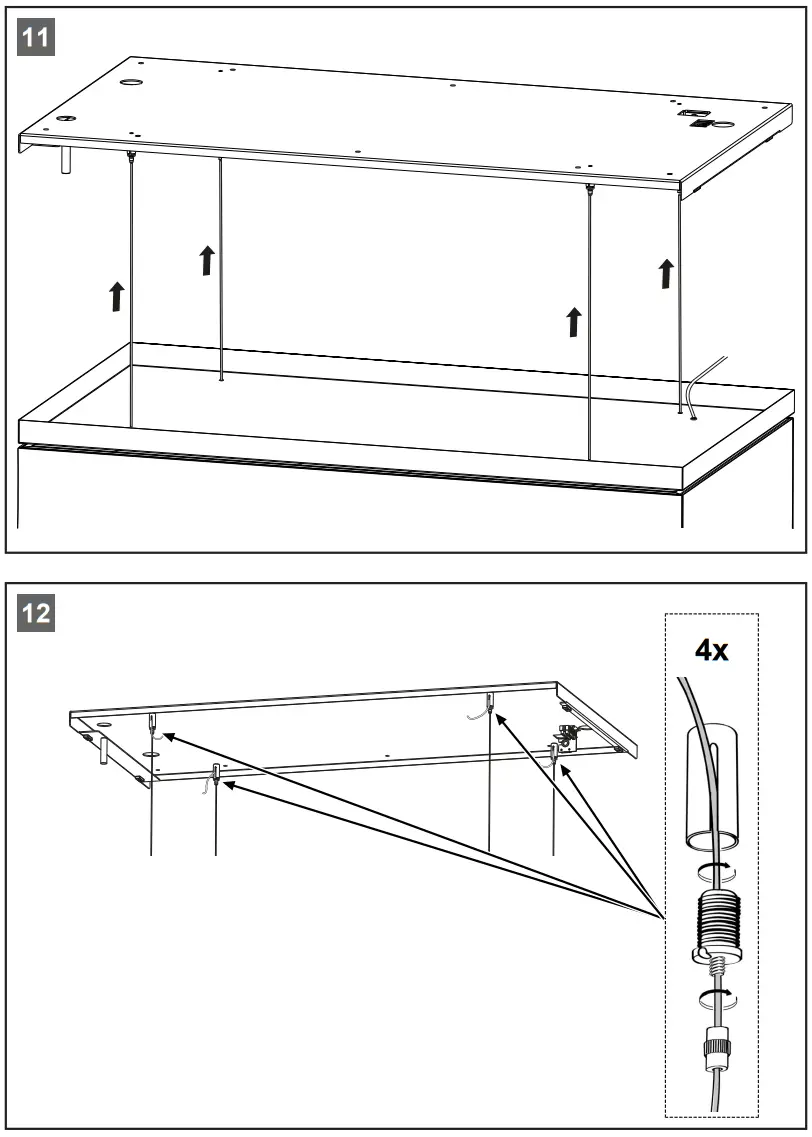 11

12

4x