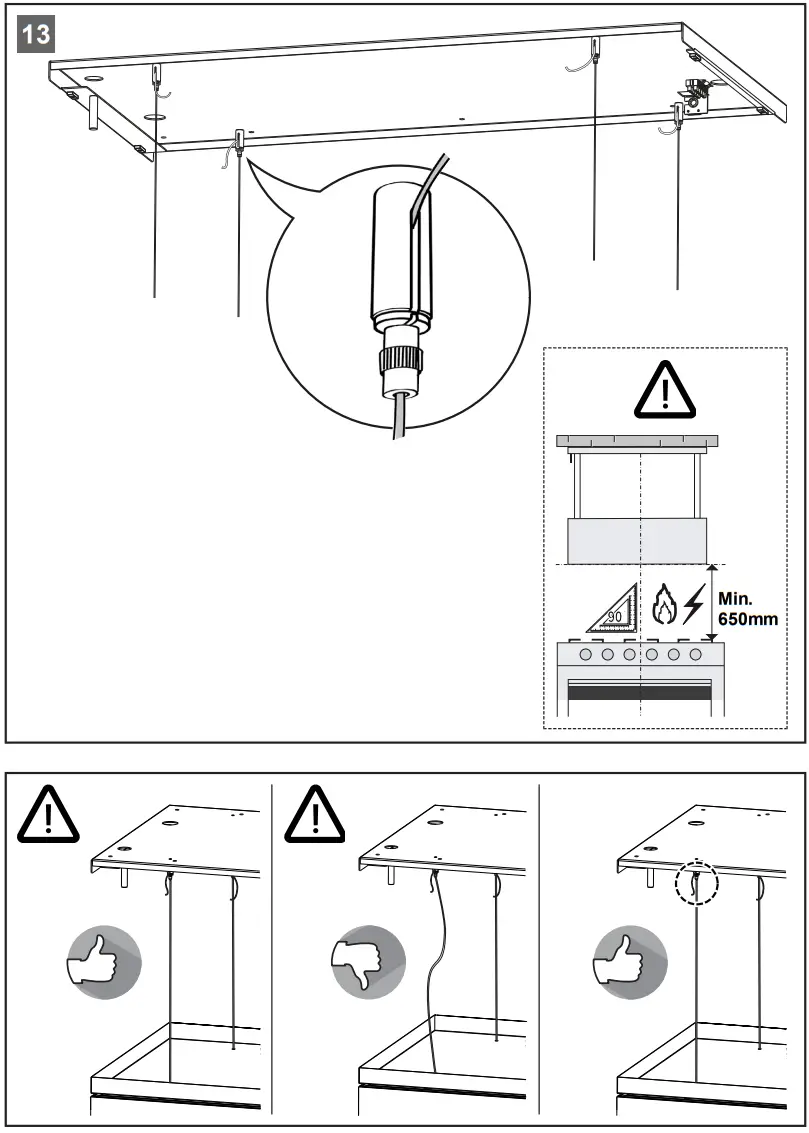 13

90

Min.
650mm