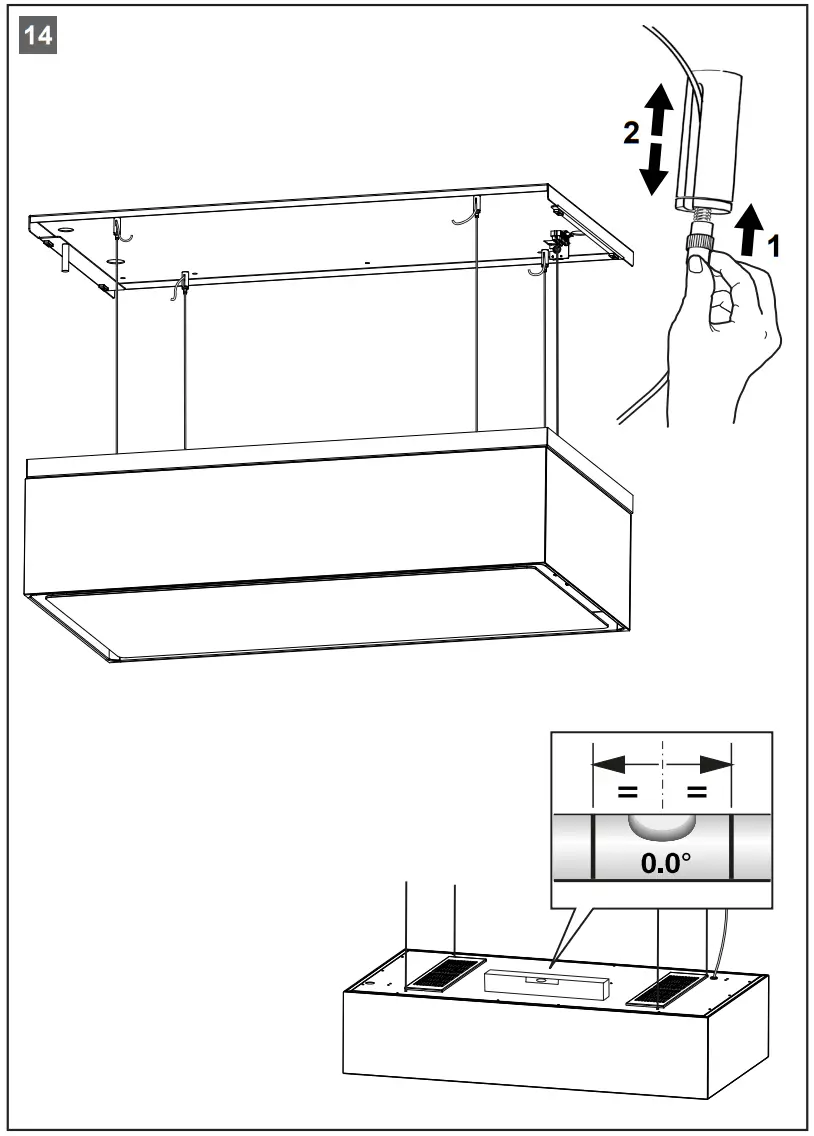 14

2

1

=

=

0.0°