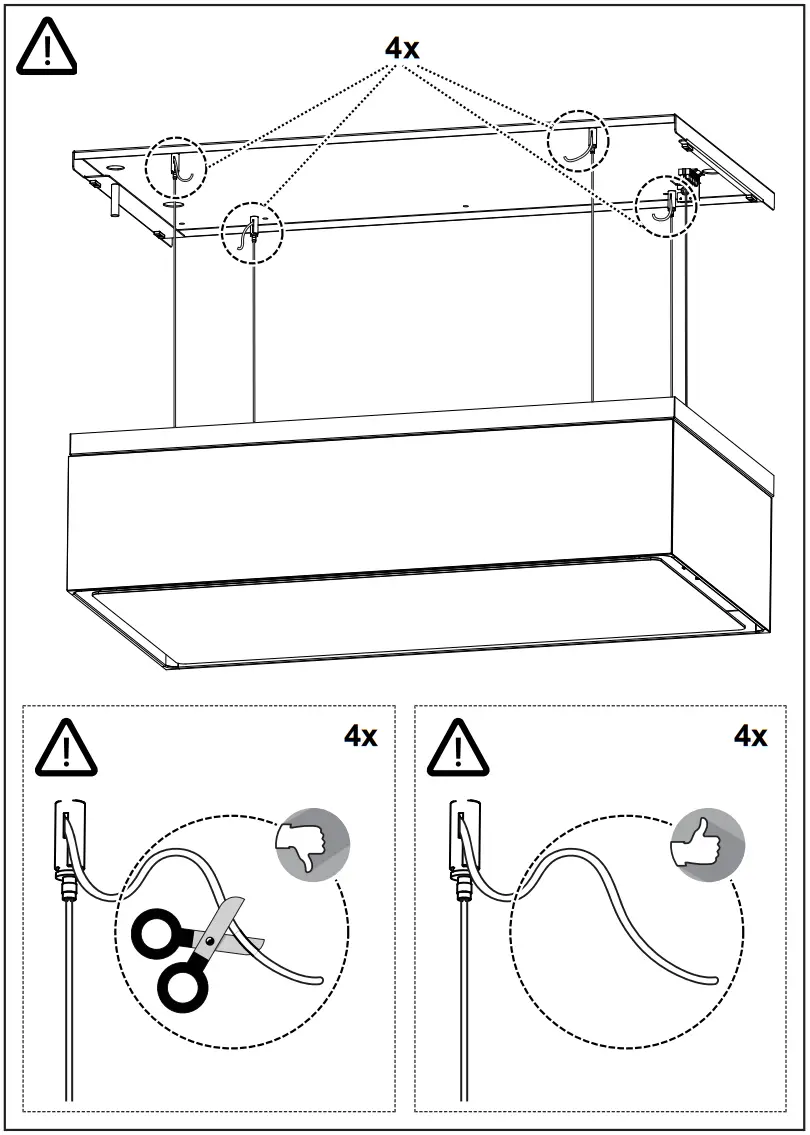 4x

4x

4x