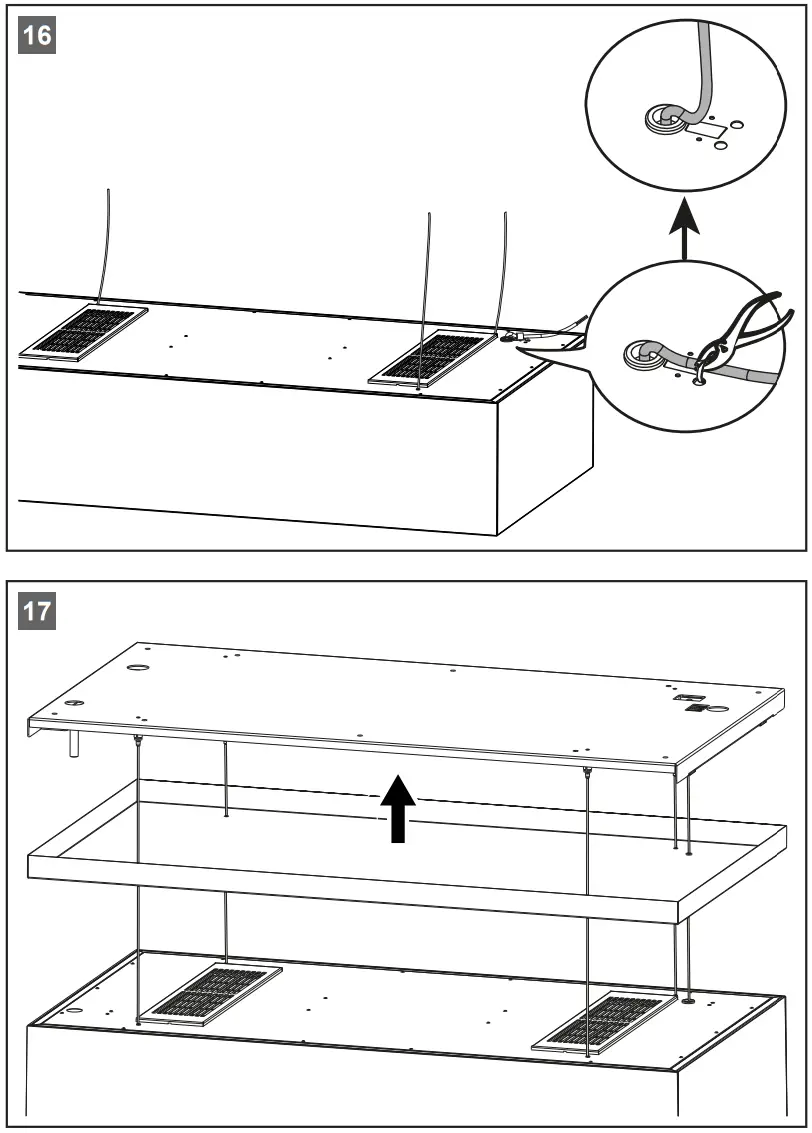 16

17