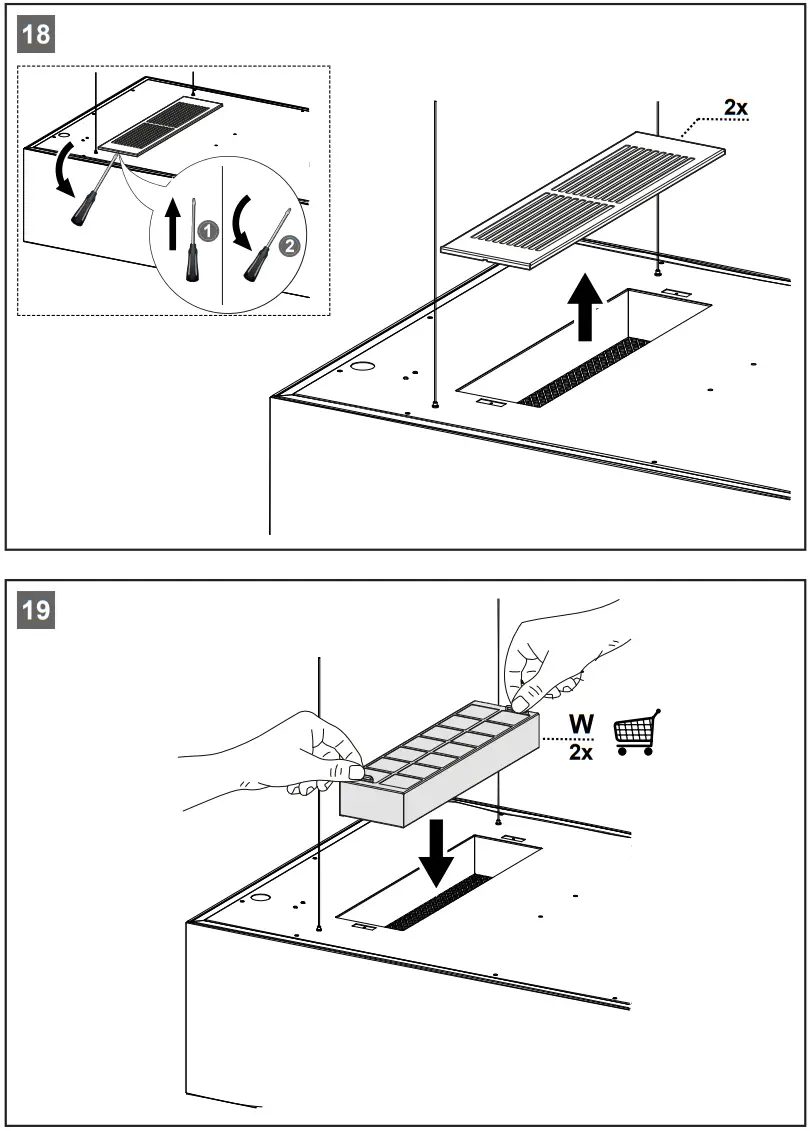 18

1

2

2x

19

W
2x