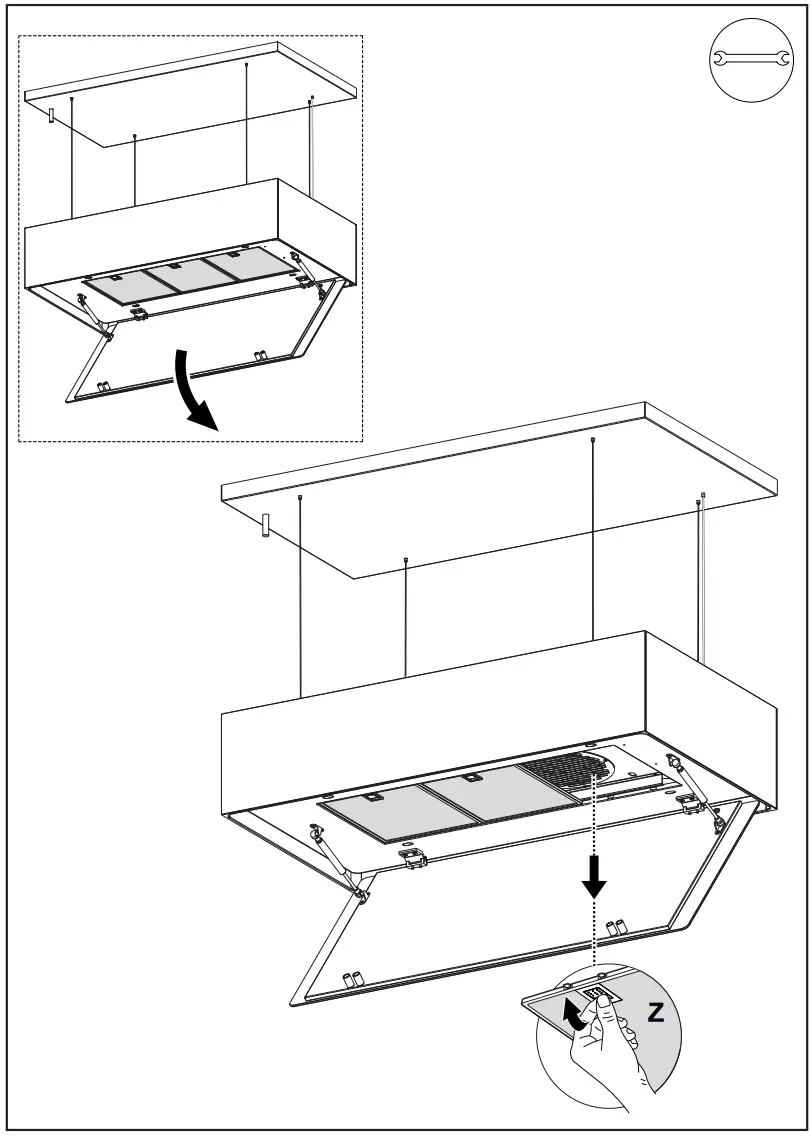 Z