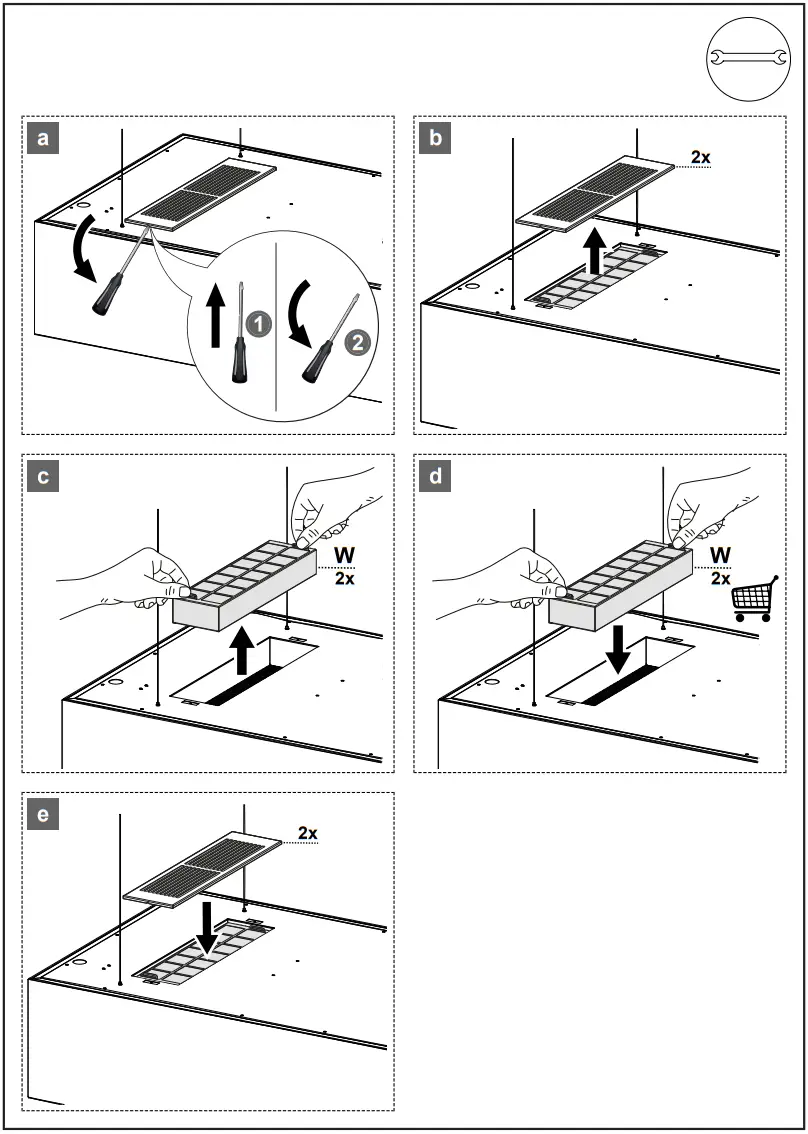 a

1

2

b

2x

c

W

2x

d

W

2x

e

2x