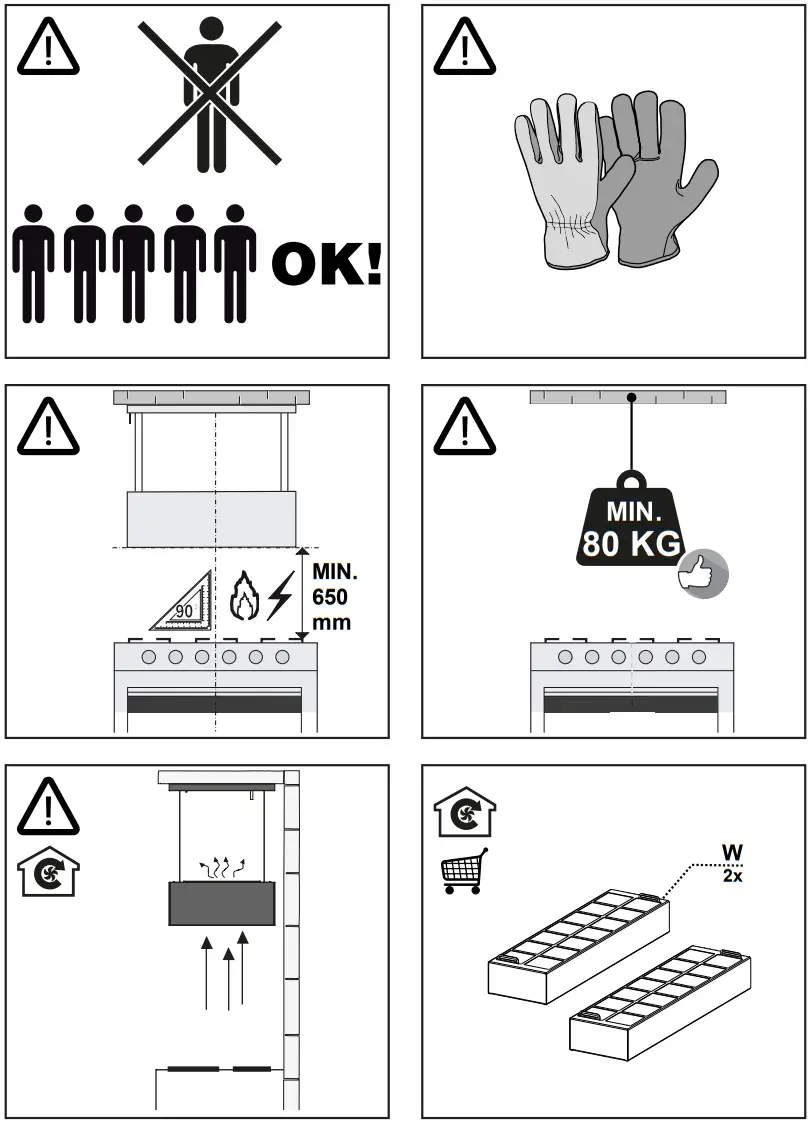 OK!

90

MIN. 650 mm

MIN. 80 KG

W 2x