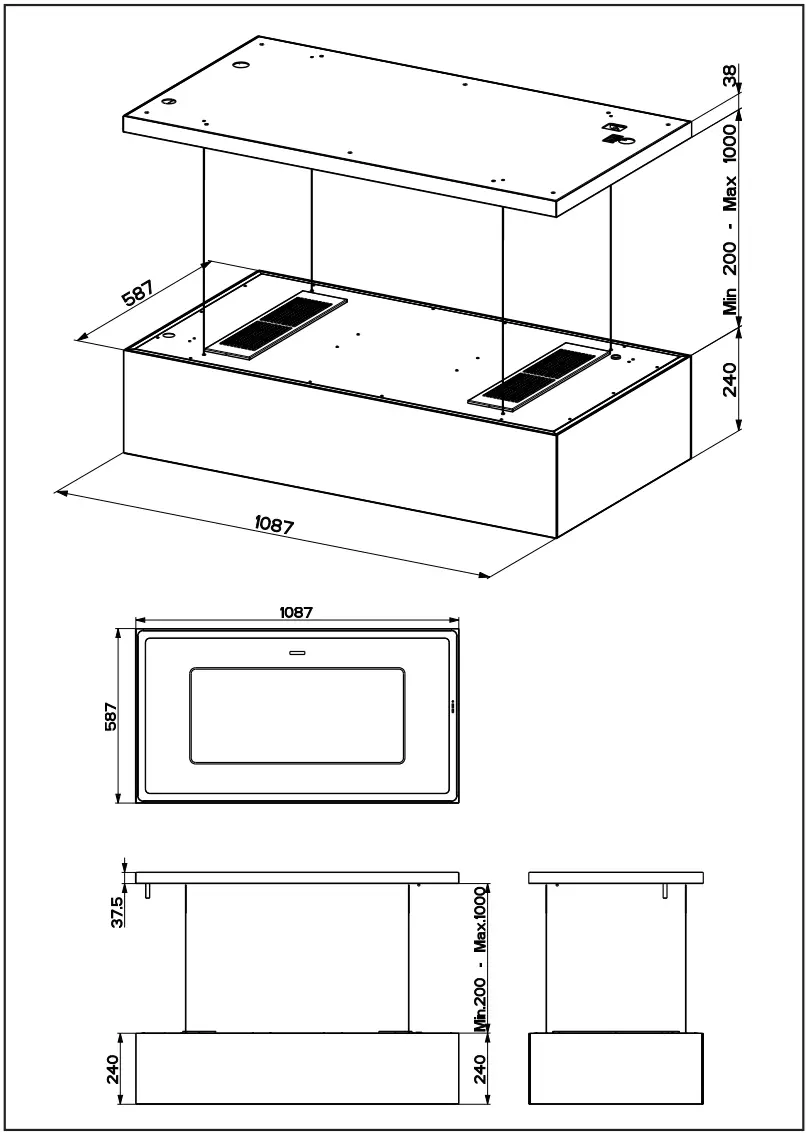 38

Min 200 - Max 1000

587

240

1087

1087

587

37,5

Min.200 - Max.1000

240

240