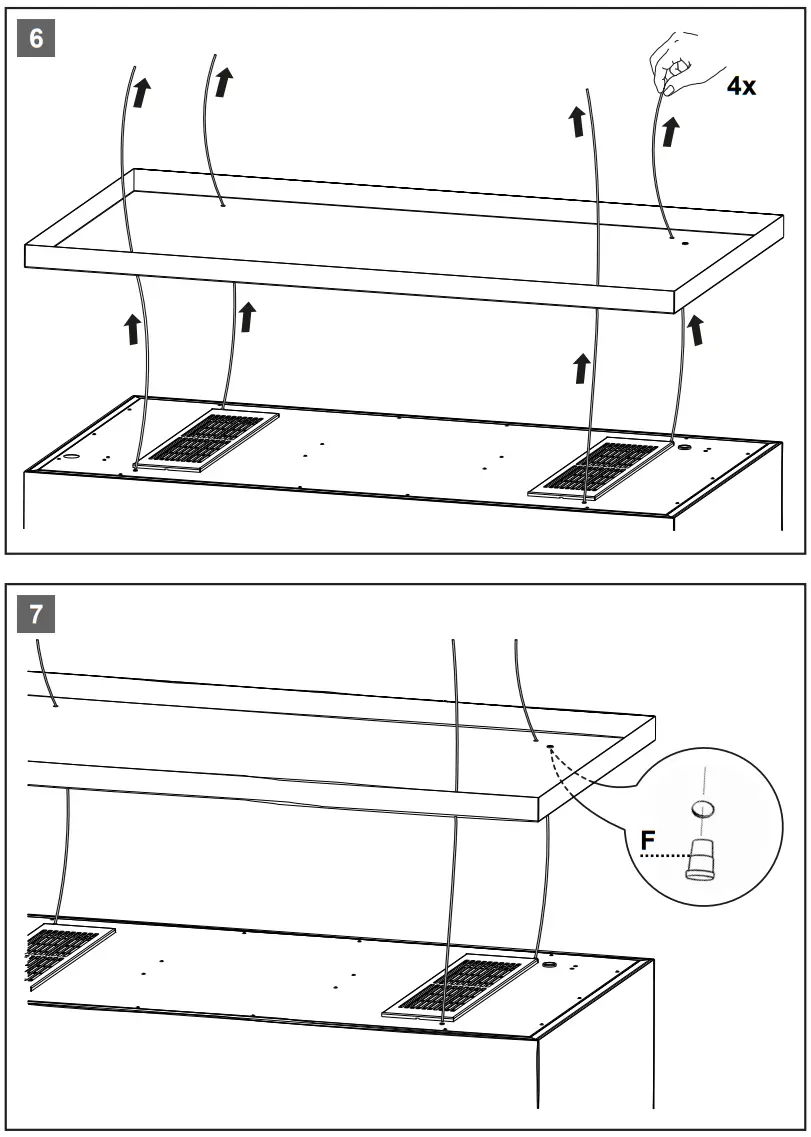 6

4x

7

F