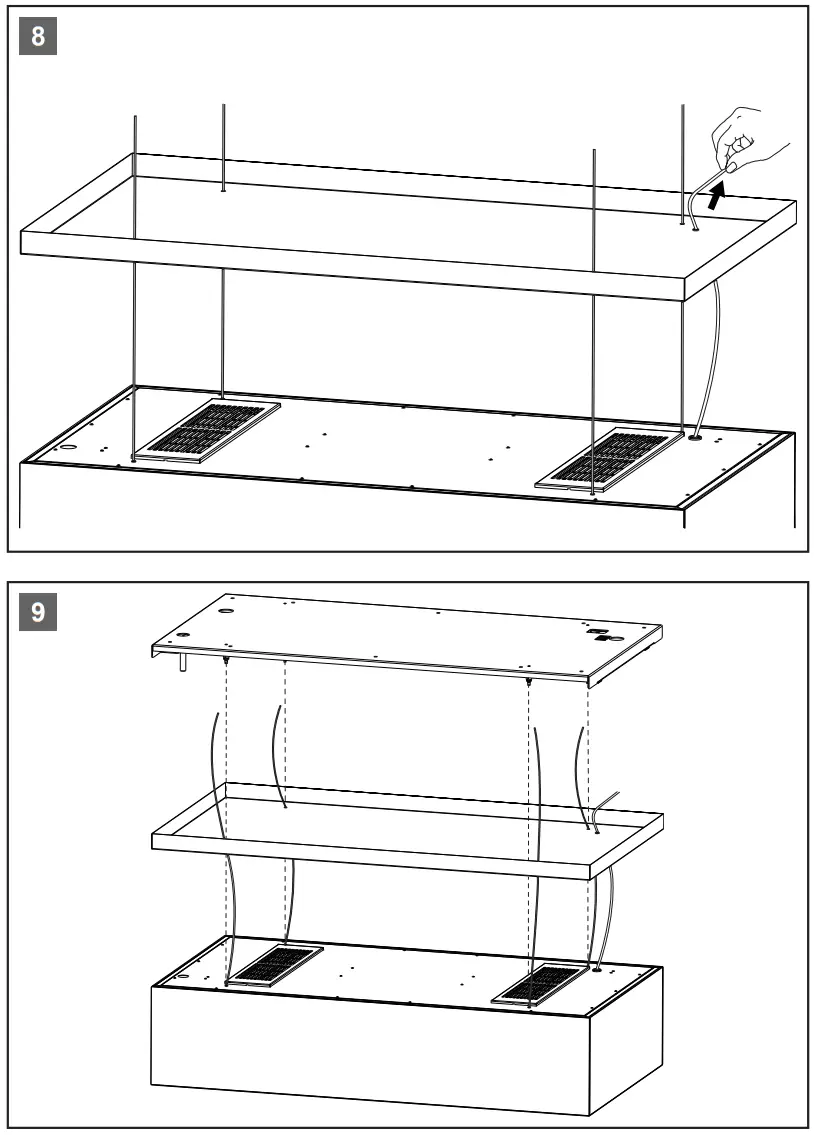 8

9