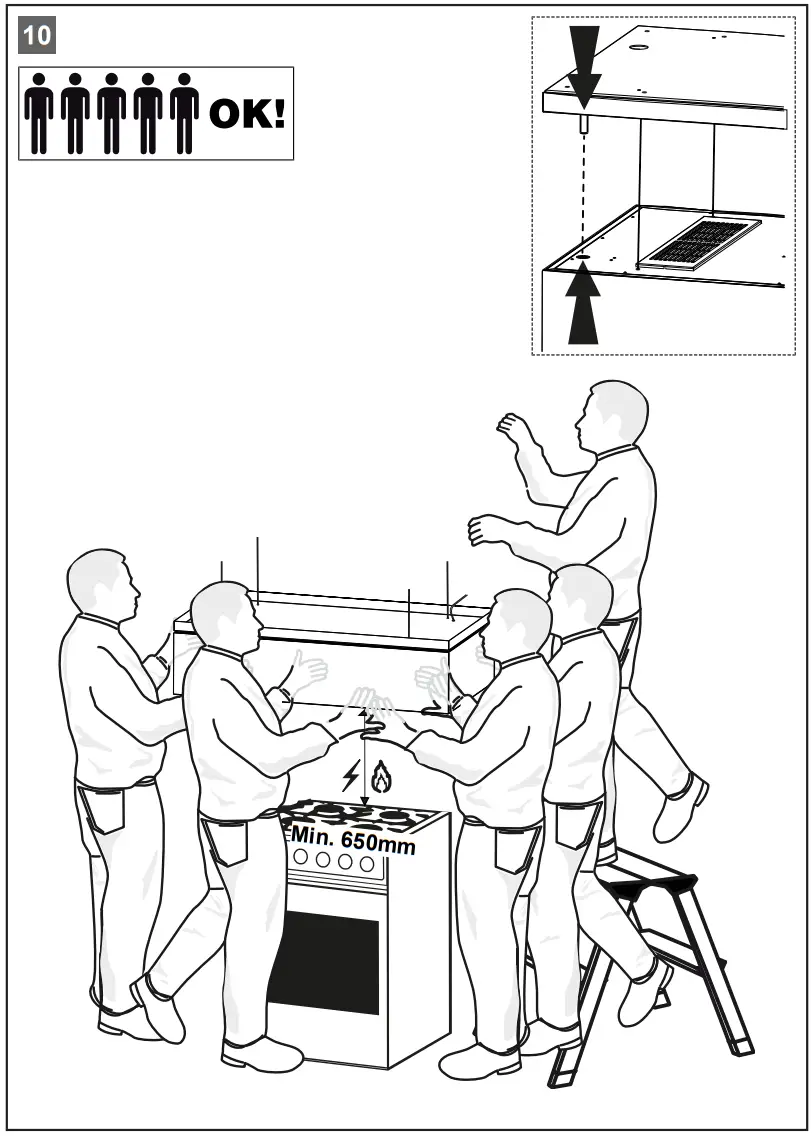 10

OK!

Min. 650mm