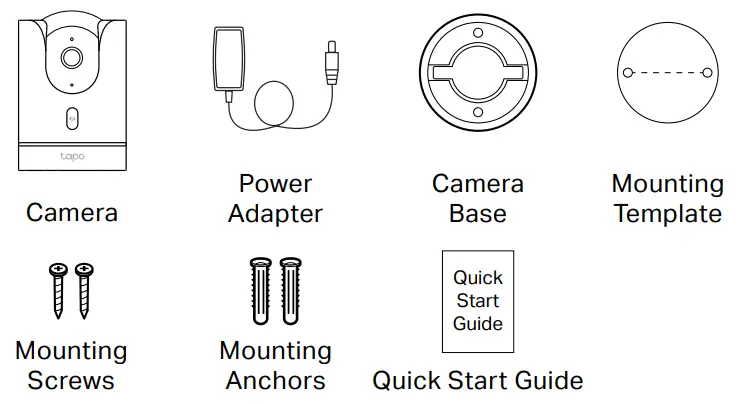 tapo

Camera

Power Adapter

Camera Base

Mounting Template

Mounting Screws

Mounting Anchors

Quick Start Guide

Quick Start Guide