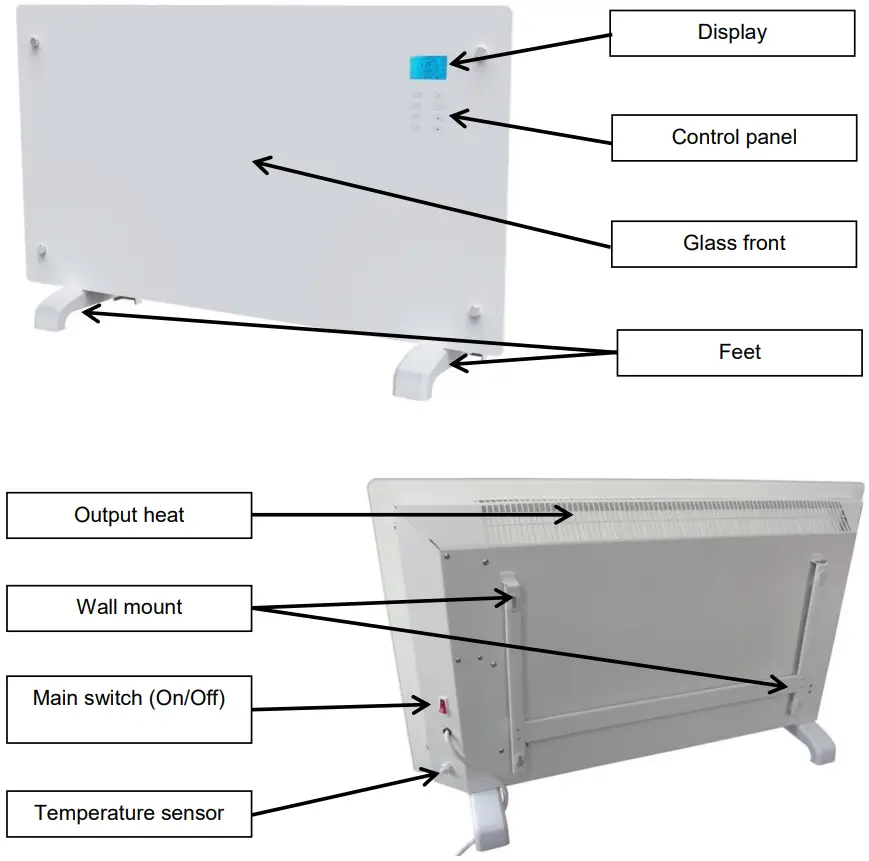 Display

Control panel

Glass front

Feet

Output heat

Wall mount

Main switch (On/Off)

Temperature sensor