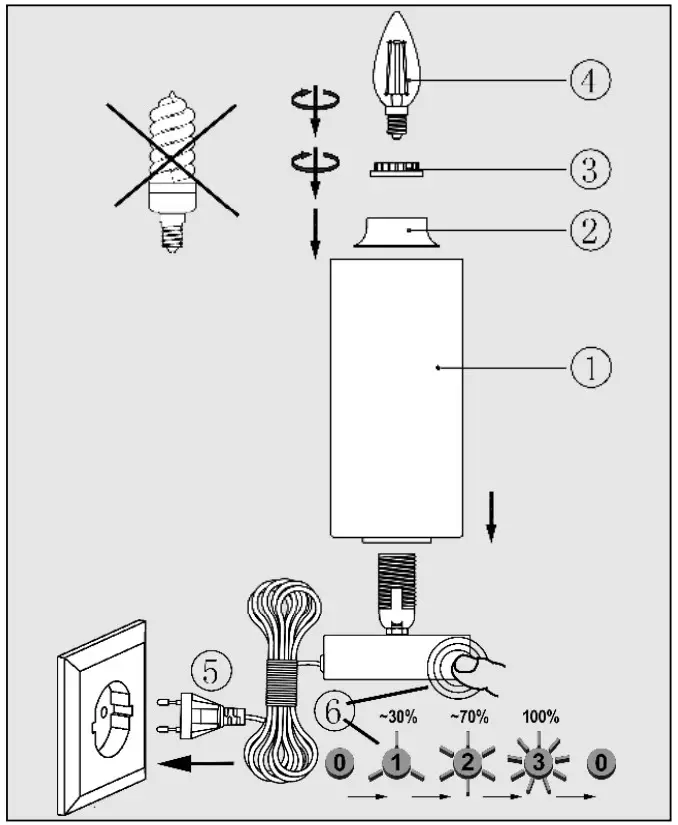 4
3
2
1
5
6
~30%
~70%
100%
0
1
2
3
0