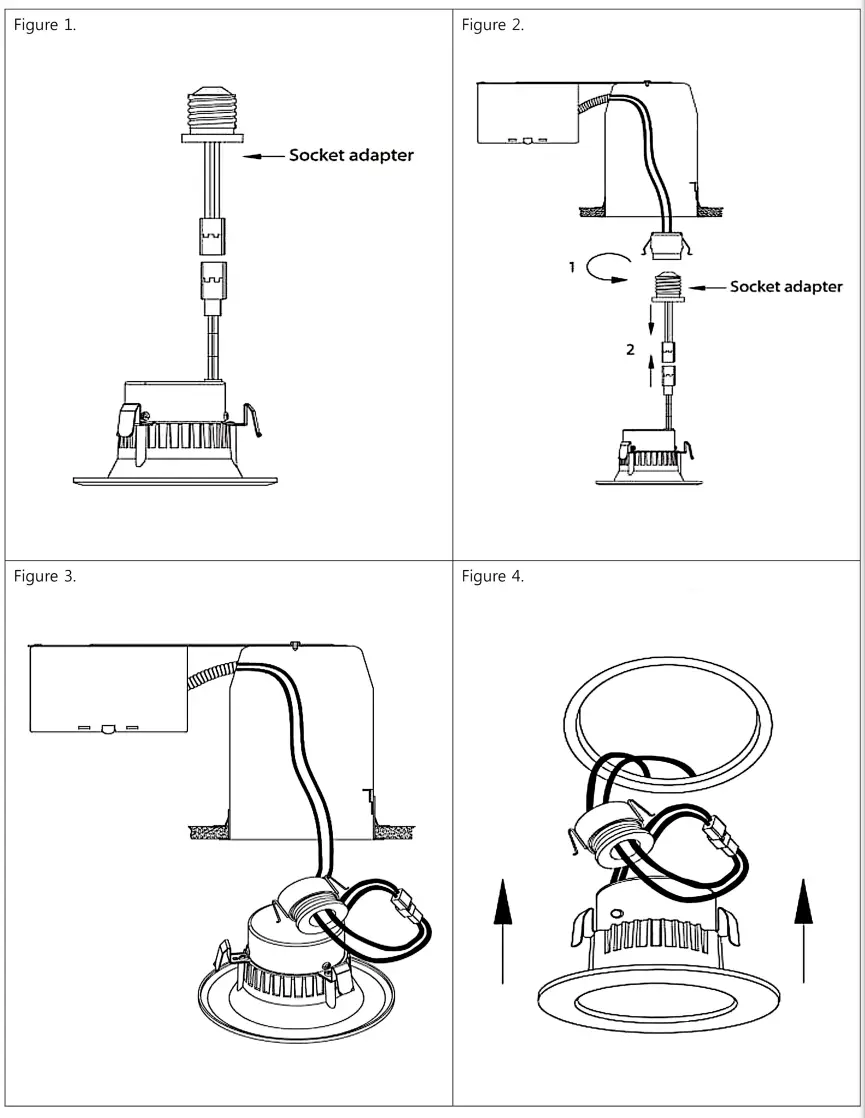 Figure 1.

Socket adapter

Figure 2.

1

Socket adapter

2

Figure 3.

Figure 4.