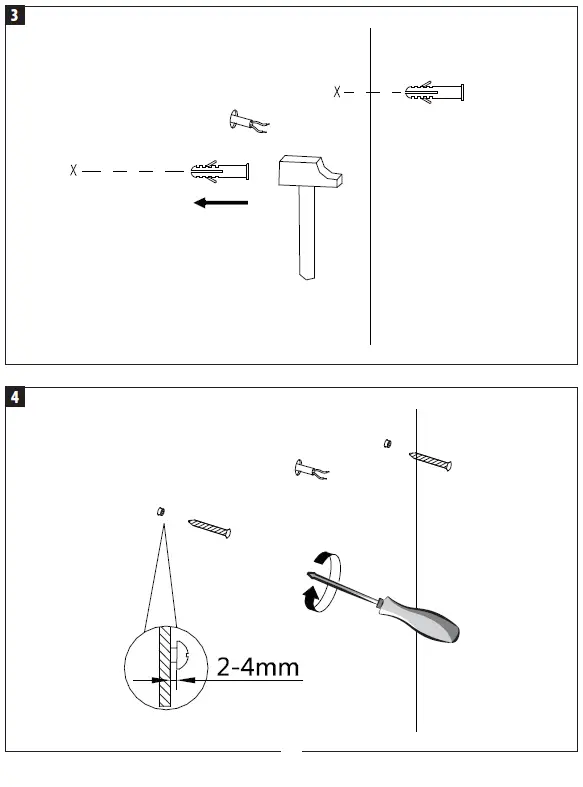 3

X

X

4

2-4mm