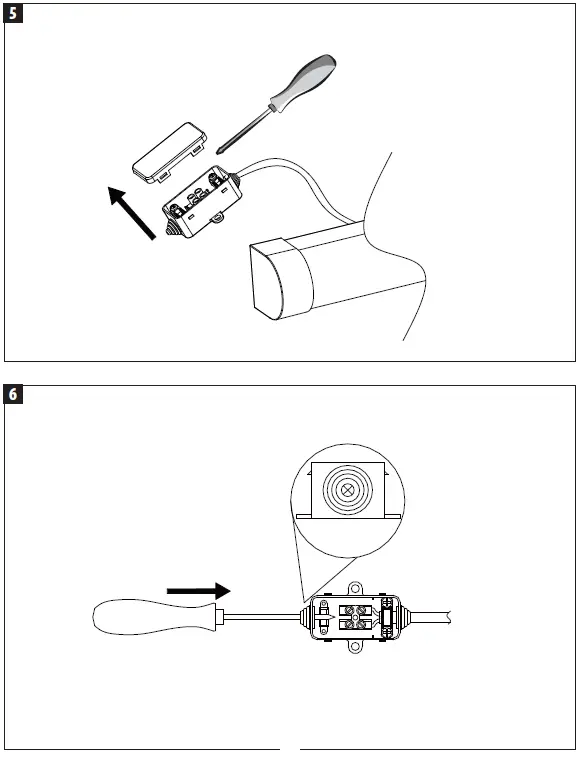 5

6