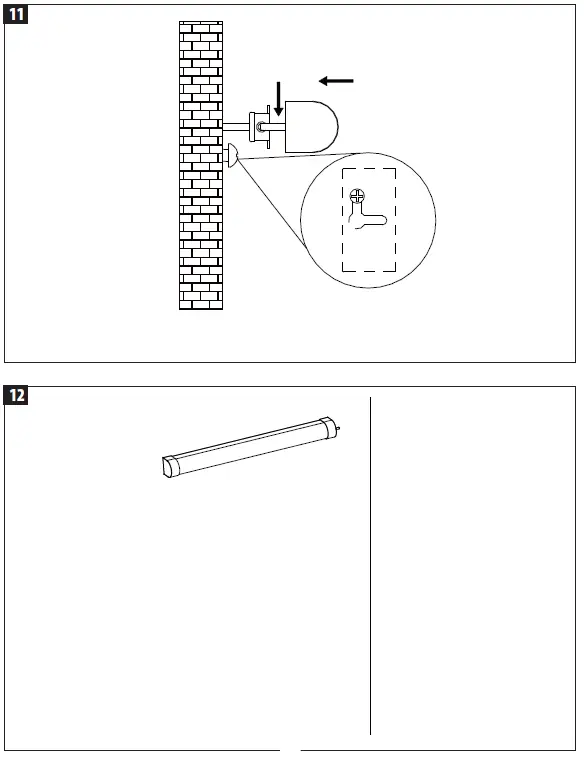 11

12