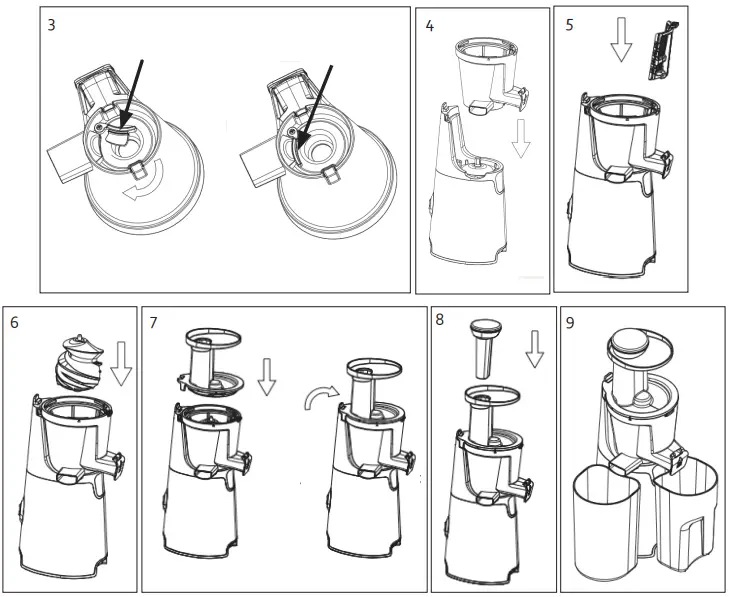 3

4

5

6

7

8

9