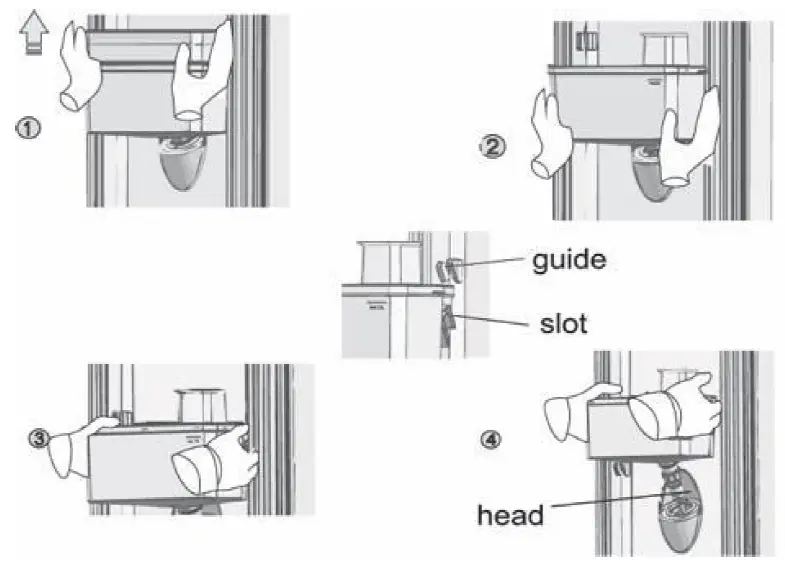 ①

②

guide

slot

③

④

head