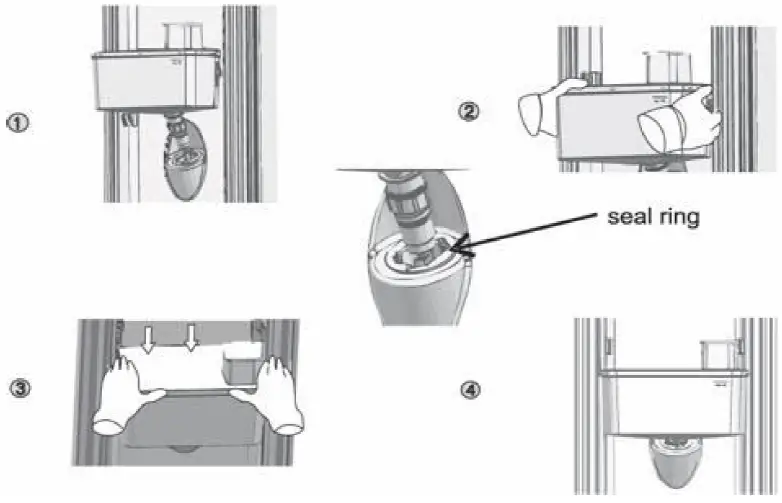 ①

②

seal ring

③

④